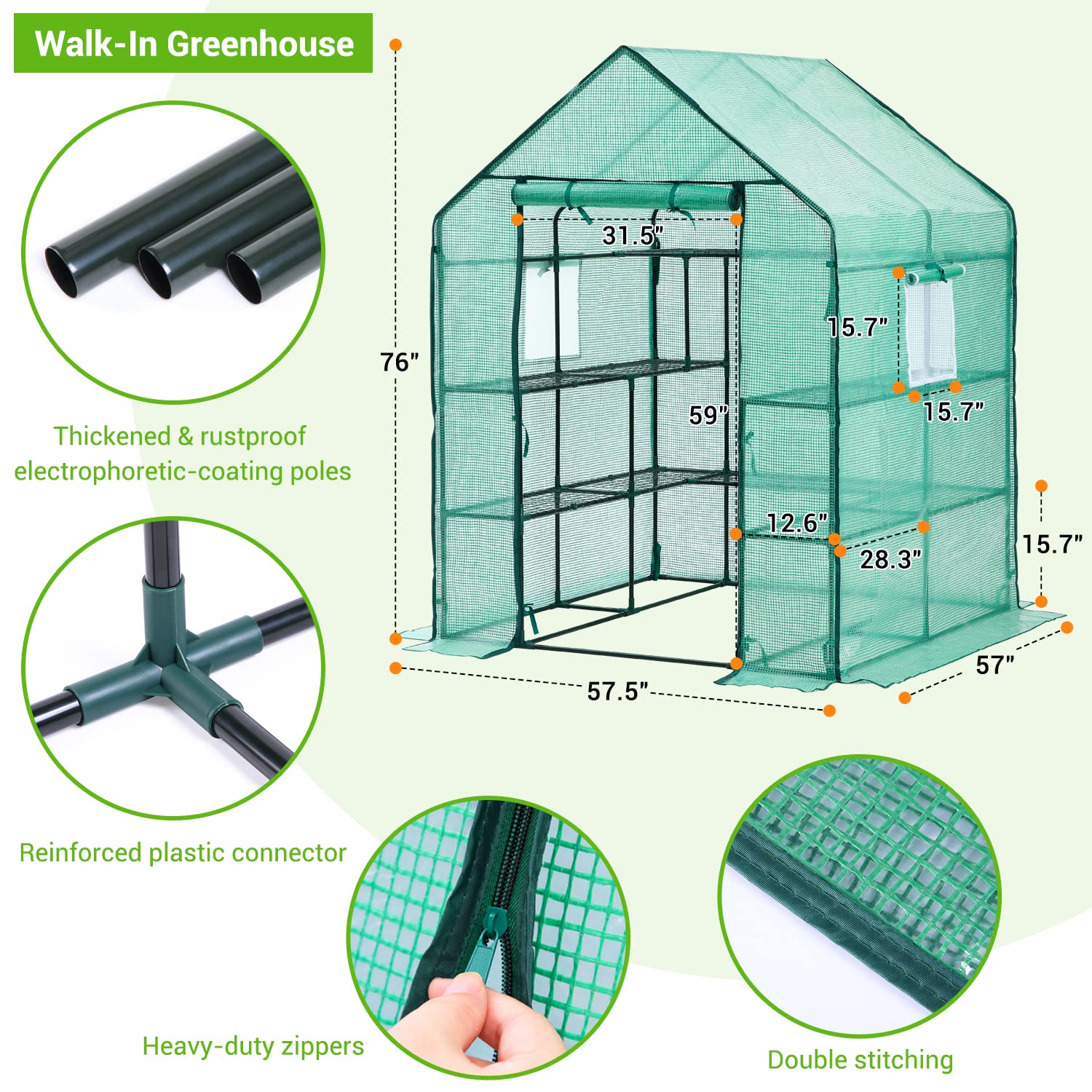 Walk-In Greenhouse

Thickened & rustproof electrophoretic-coating poles

Reinforced plastic connector

Heavy-duty zippers

Double stitching

76"

31.5"

59"

15.7"

15.7"

12.6"

28.3"

15.7"

57.5"

57"