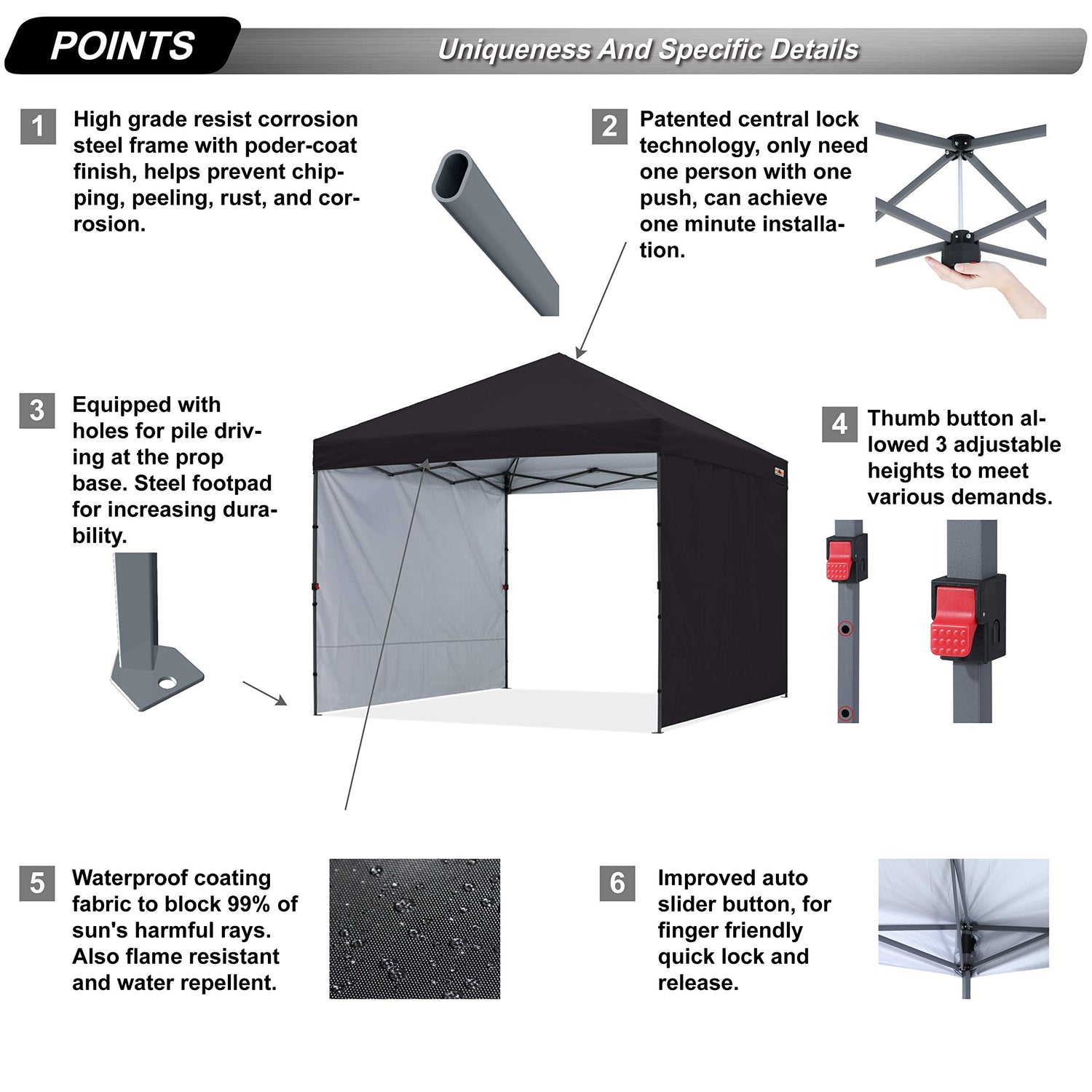 POINTS

Uniqueness And Specific Details

1 High grade resist corrosion steel frame with poder-coat finish, helps prevent chipping, peeling, rust, and corrosion.

2 Patented central lock technology, only need one person with one push, can achieve one minute installation.

3 Equipped with holes for pile driving at the prop base. Steel footpad for increasing durability.

4 Thumb button allowed 3 adjustable heights to meet various demands.

5 Waterproof coating fabric to block 99% of sun's harmful rays. Also flame resistant and water repellent.

6 Improved auto slider button, for finger friendly quick lock and release.