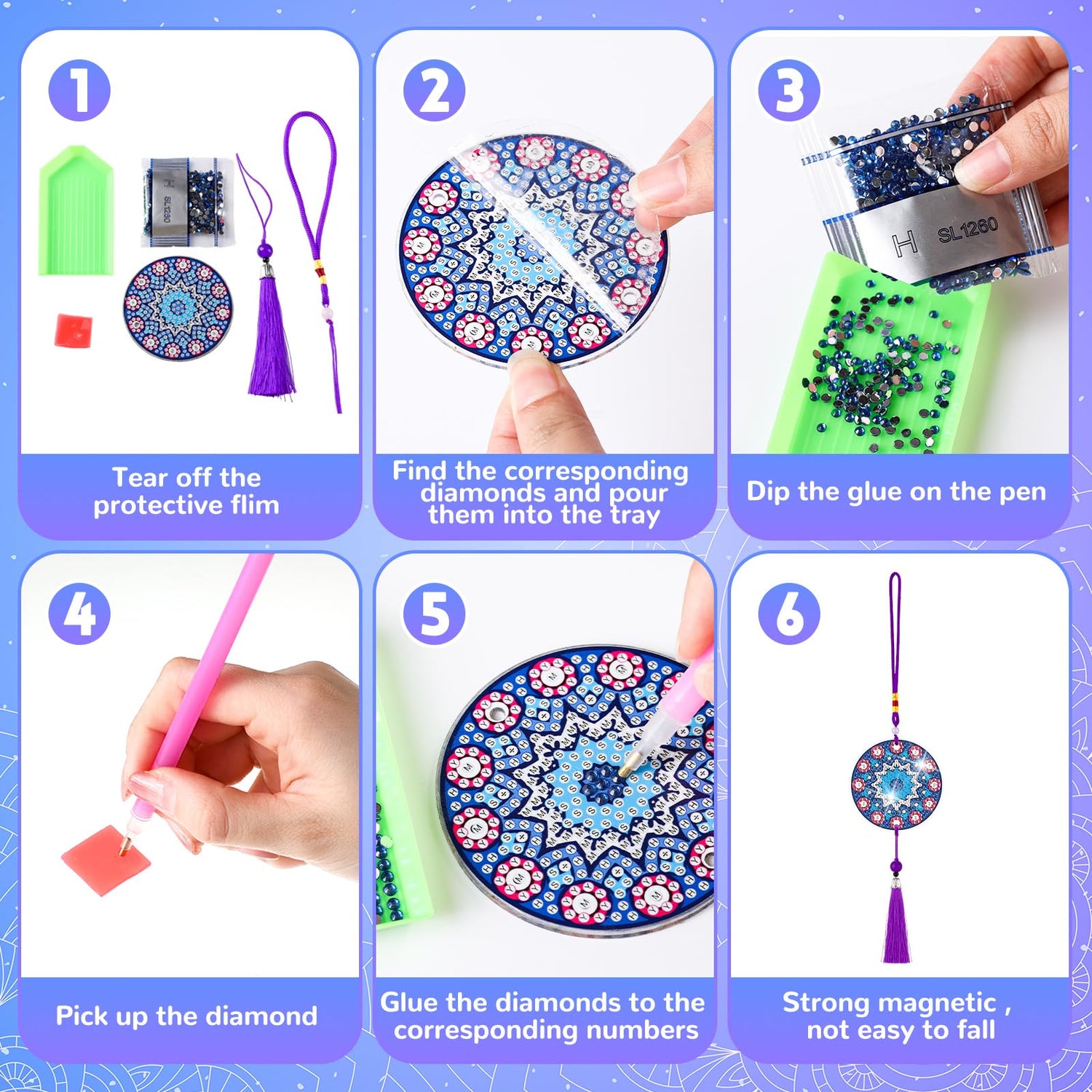 1

H SL1260

Tear off the protective flim

2

Find the corresponding diamonds and pour them into the tray

3

H SL1260

Dip the glue on the pen

4

Pick up the diamond

5

Glue the diamonds to the corresponding numbers

6

Strong magnetic , not easy to fall