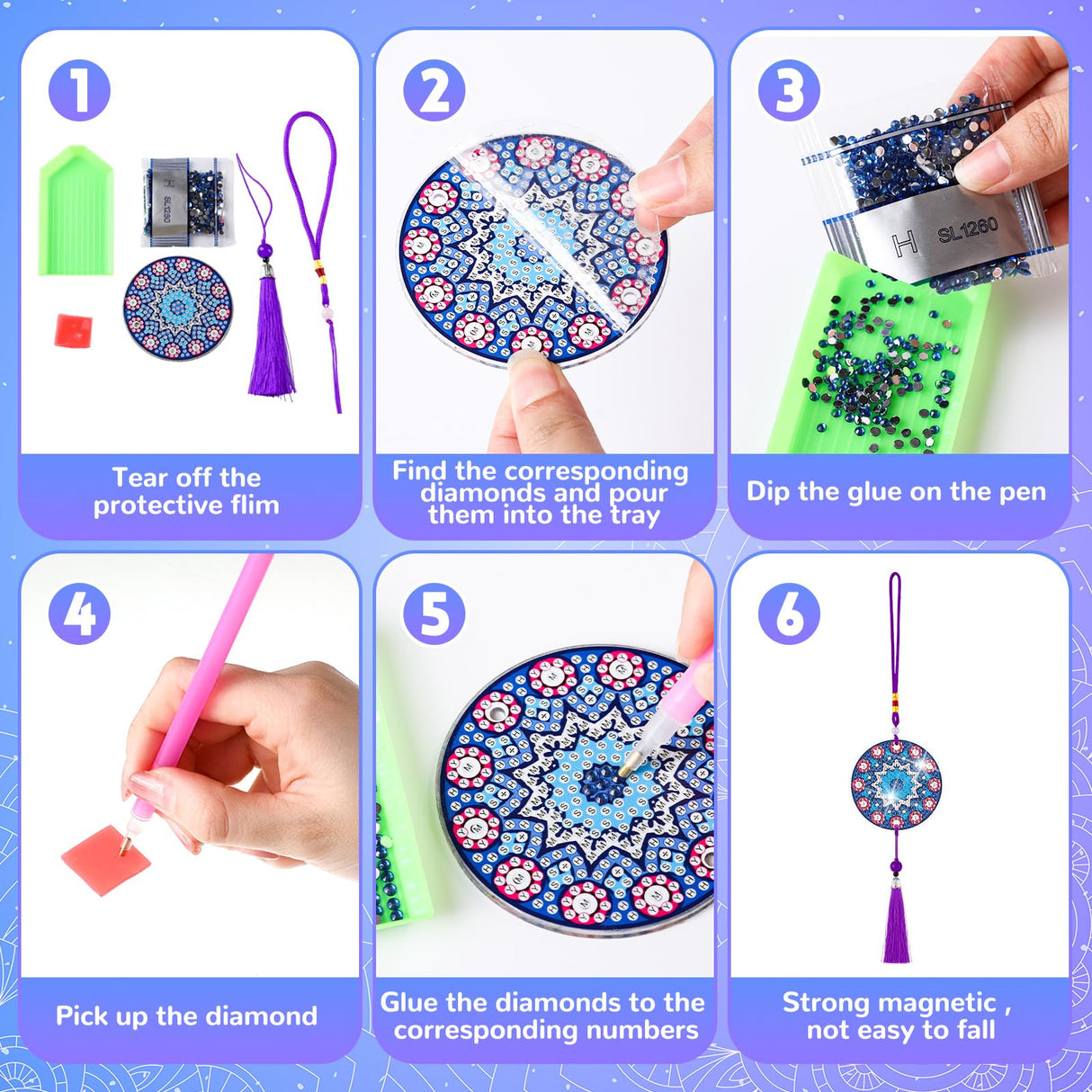 1

H
SL1260

Tear off the protective flim

2

Find the corresponding diamonds and pour them into the tray

3

H SL1260

Dip the glue on the pen

4

Pick up the diamond

5

Glue the diamonds to the corresponding numbers

6

Strong magnetic , not easy to fall