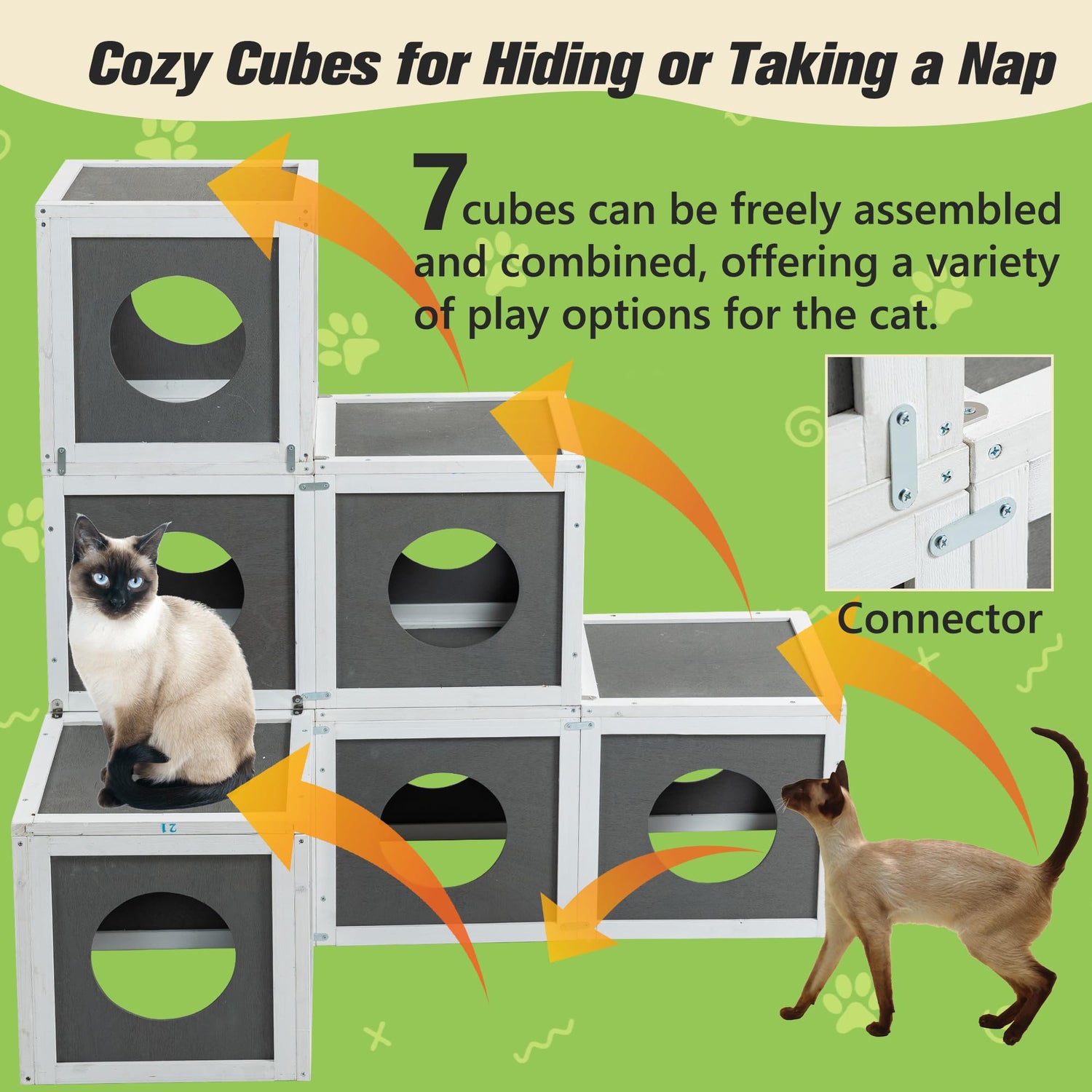 Cozy Cubes for Hiding or Taking a Nap

7 cubes can be freely assembled and combined, offering a variety of play options for the cat.

Connector

21