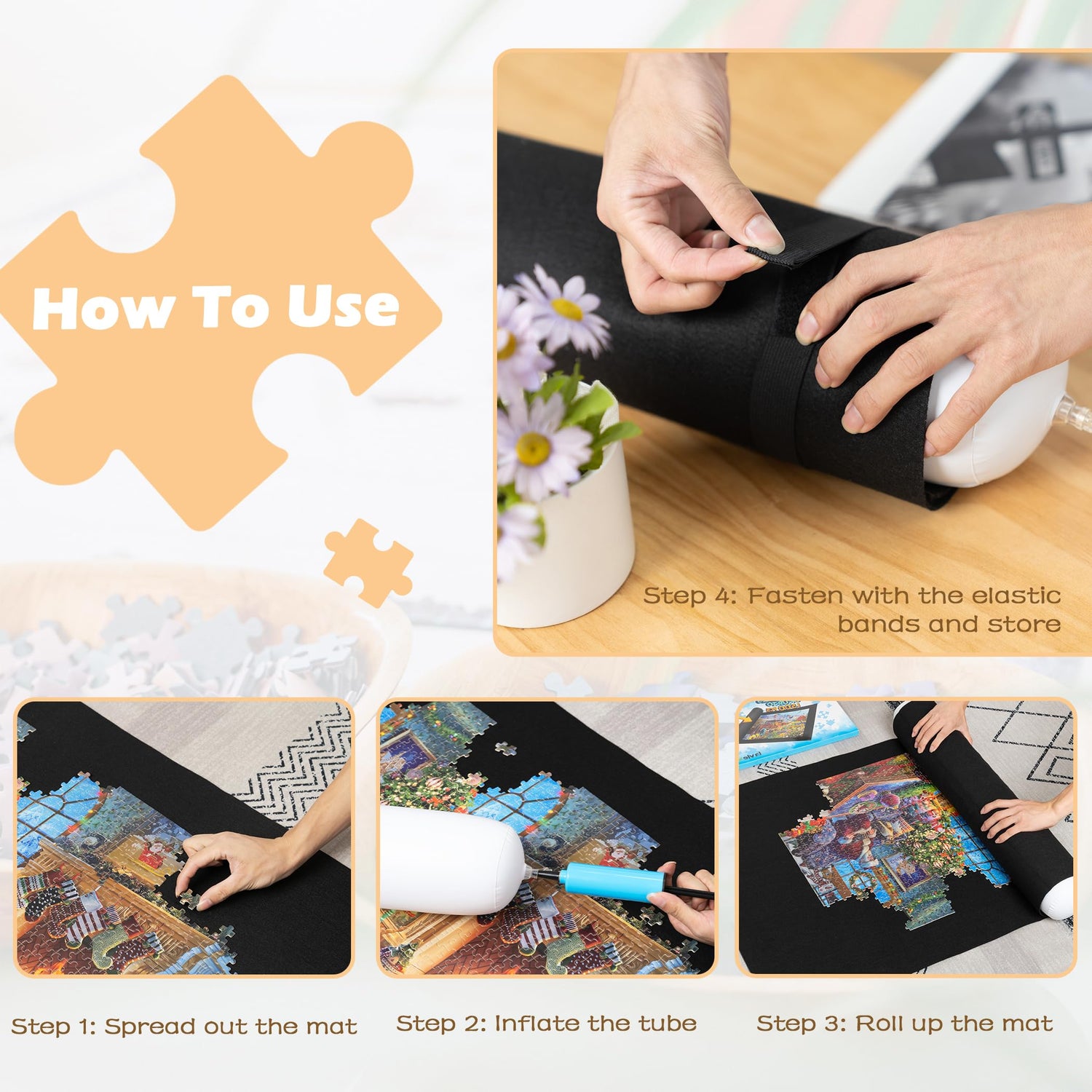 How To Use

Step 4: Fasten with the elastic bands and store

Step 1: Spread out the mat

Step 2: Inflate the tube

Step 3: Roll up the mat