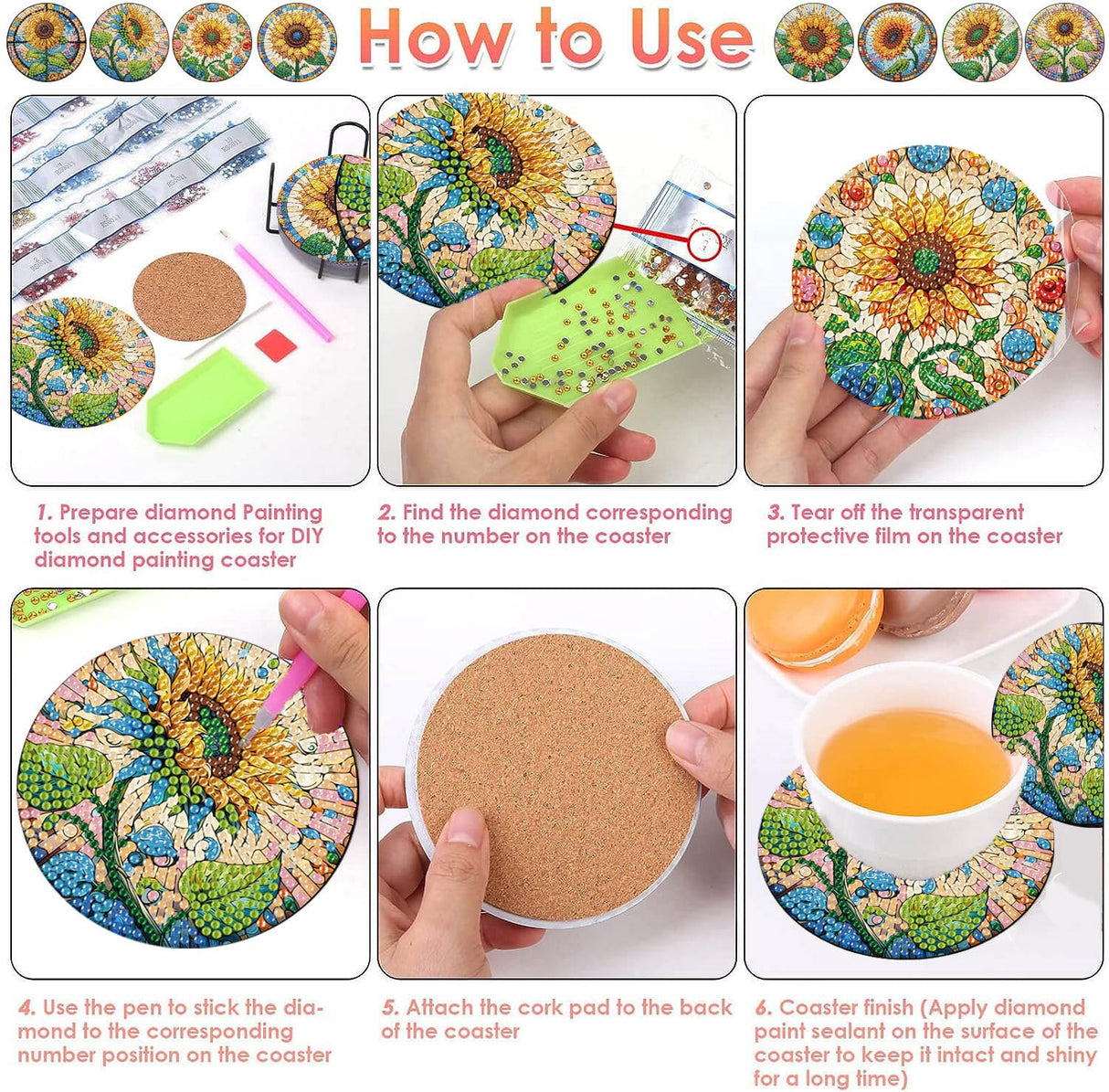 How to Use

1. Prepare diamond Painting tools and accessories for DIY diamond painting coaster

2. Find the diamond corresponding to the number on the coaster

3. Tear off the transparent protective film on the coaster

4. Use the pen to stick the diamond to the corresponding number position on the coaster

5. Attach the cork pad to the back of the coaster

6. Coaster finish (Apply diamond paint sealant on the surface of the coaster to keep it intact and shiny for a long time)