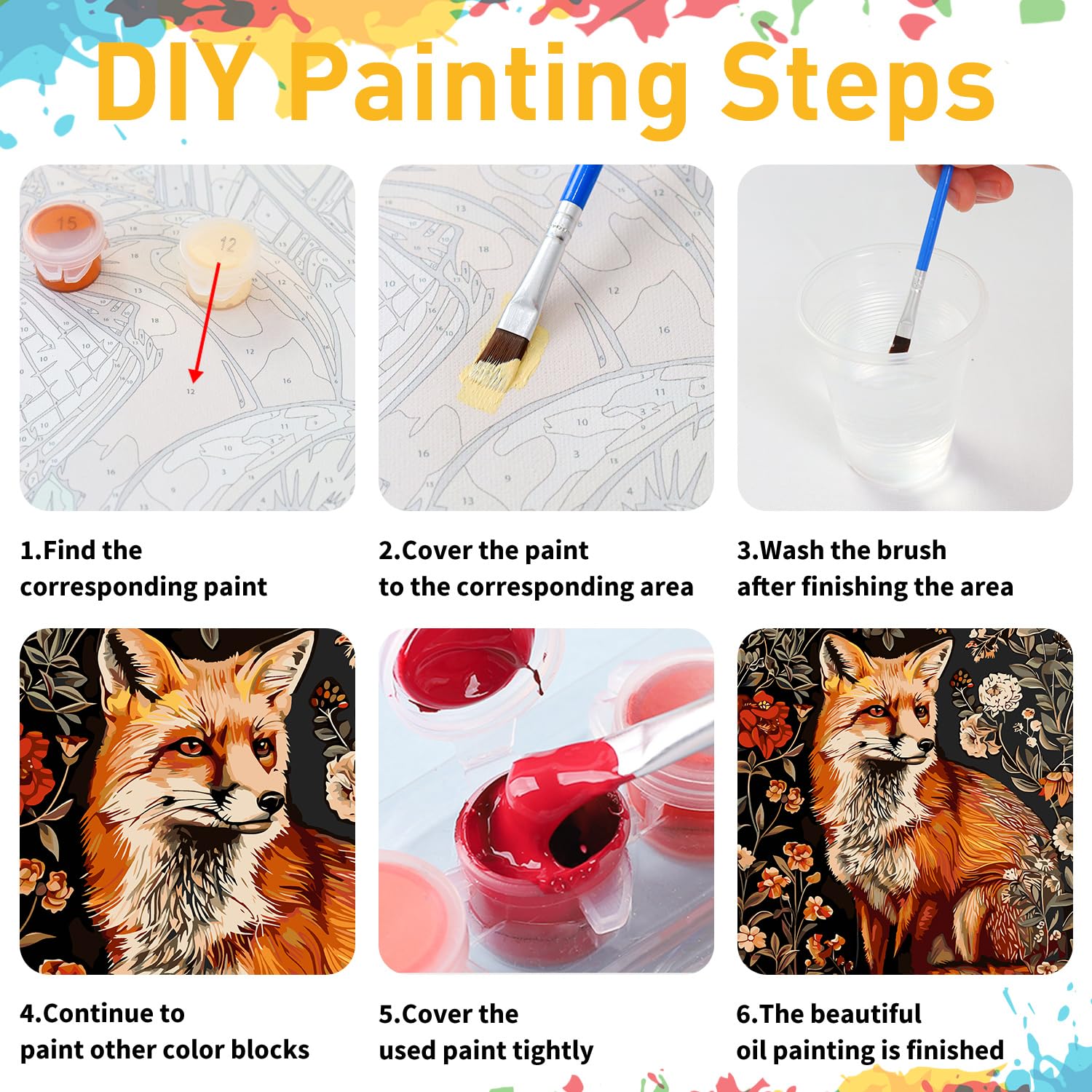 DIY Painting Steps

15
12
12

1.Find the corresponding paint

2.Cover the paint to the corresponding area

3.Wash the brush after finishing the area

4.Continue to paint other color blocks

5.Cover the used paint tightly

6.The beautiful oil painting is finished