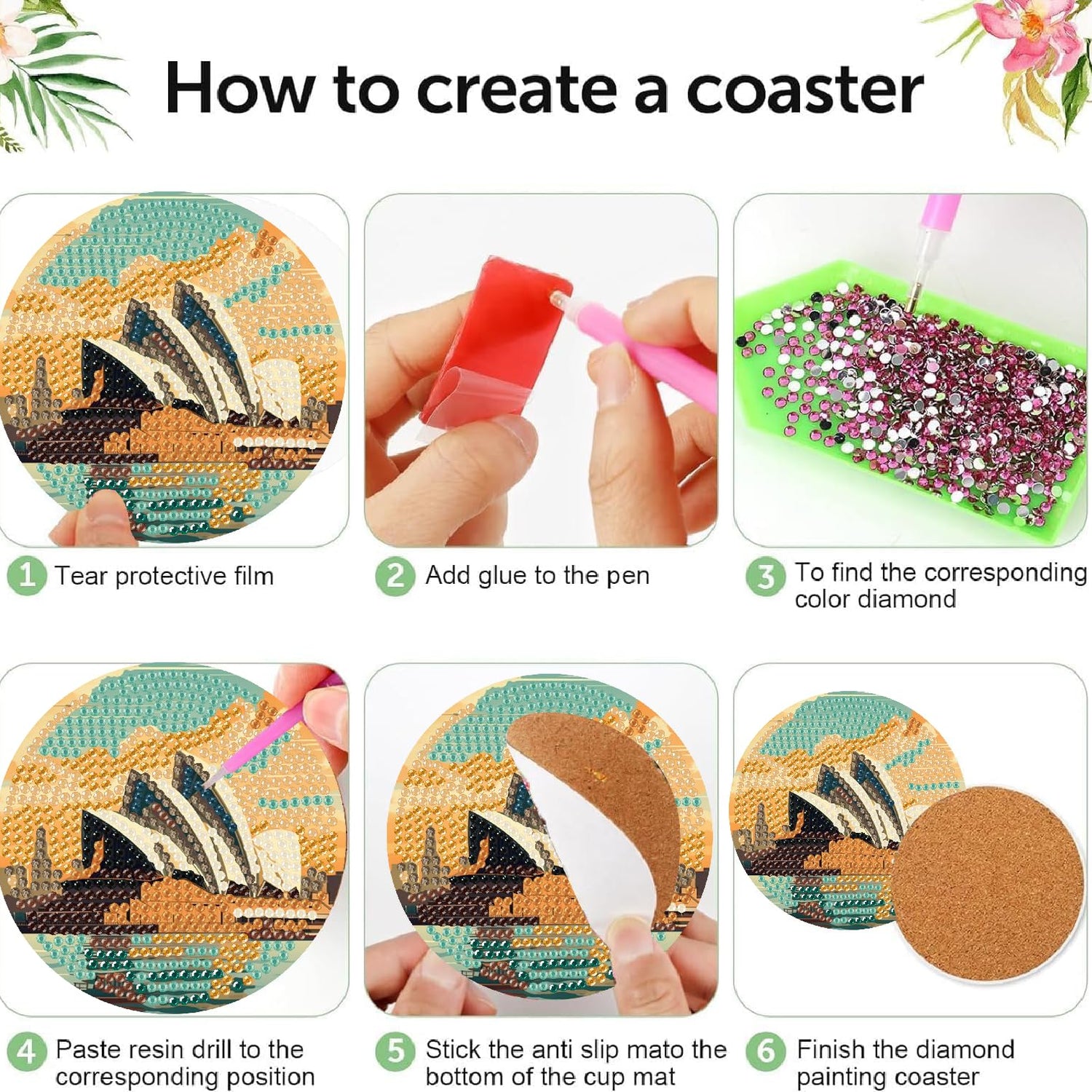 How to create a coaster

1 Tear protective film

2 Add glue to the pen

3 To find the corresponding color diamond

4 Paste resin drill to the corresponding position

5 Stick the anti slip mato the bottom of the cup mat

6 Finish the diamond painting coaster