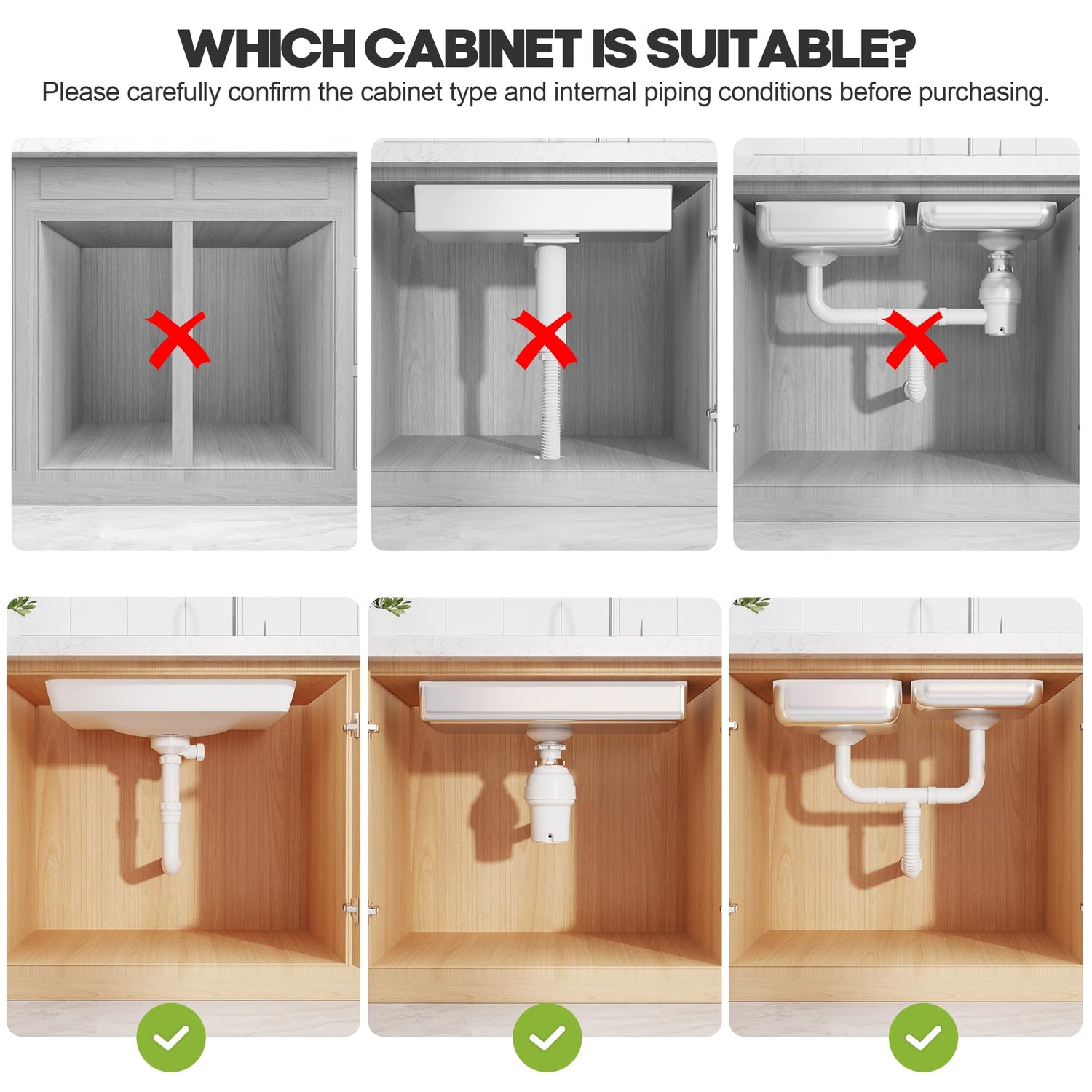 WHICH CABINET IS SUITABLE?

Please carefully confirm the cabinet type and internal piping conditions before purchasing.