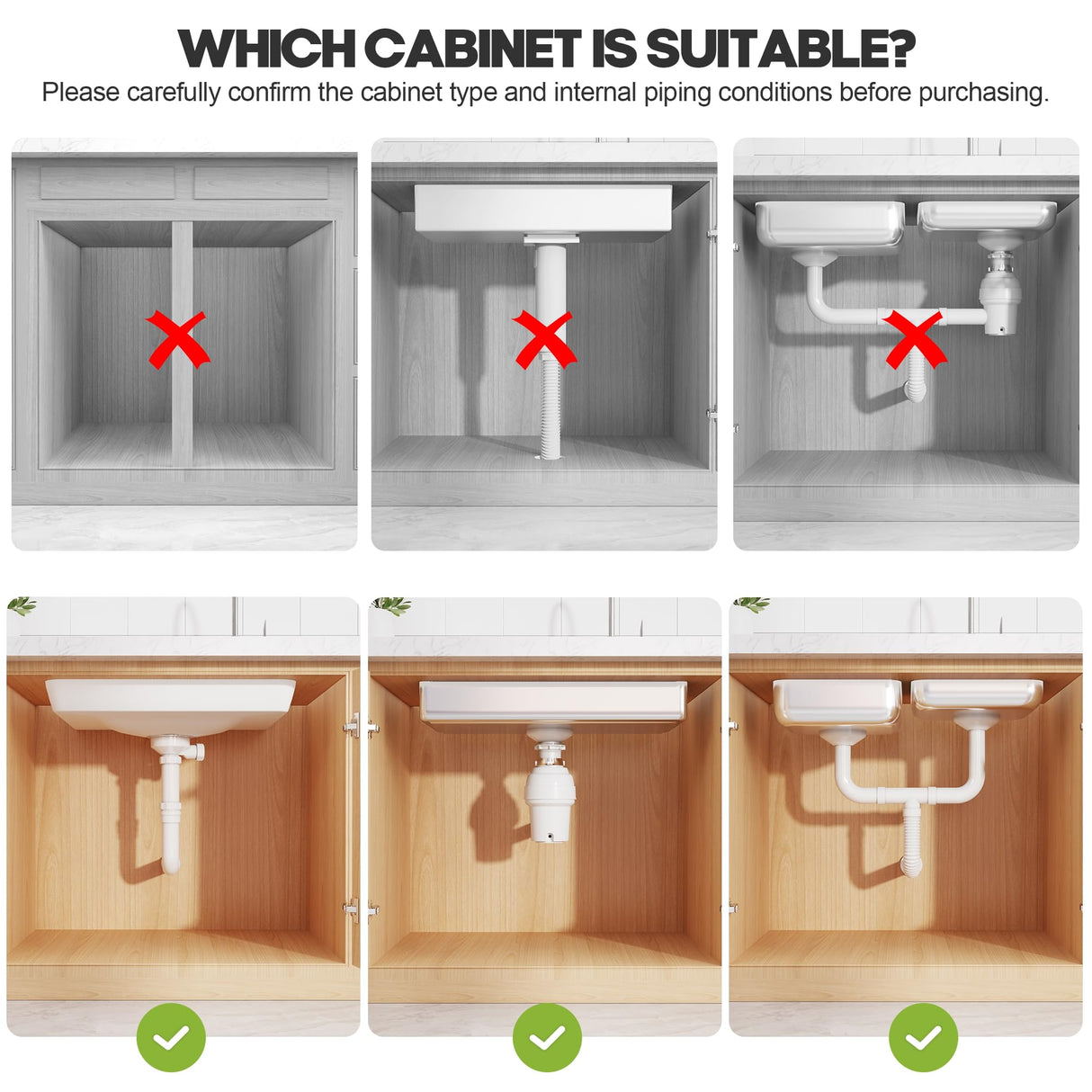 WHICH CABINET IS SUITABLE?

Please carefully confirm the cabinet type and internal piping conditions before purchasing.