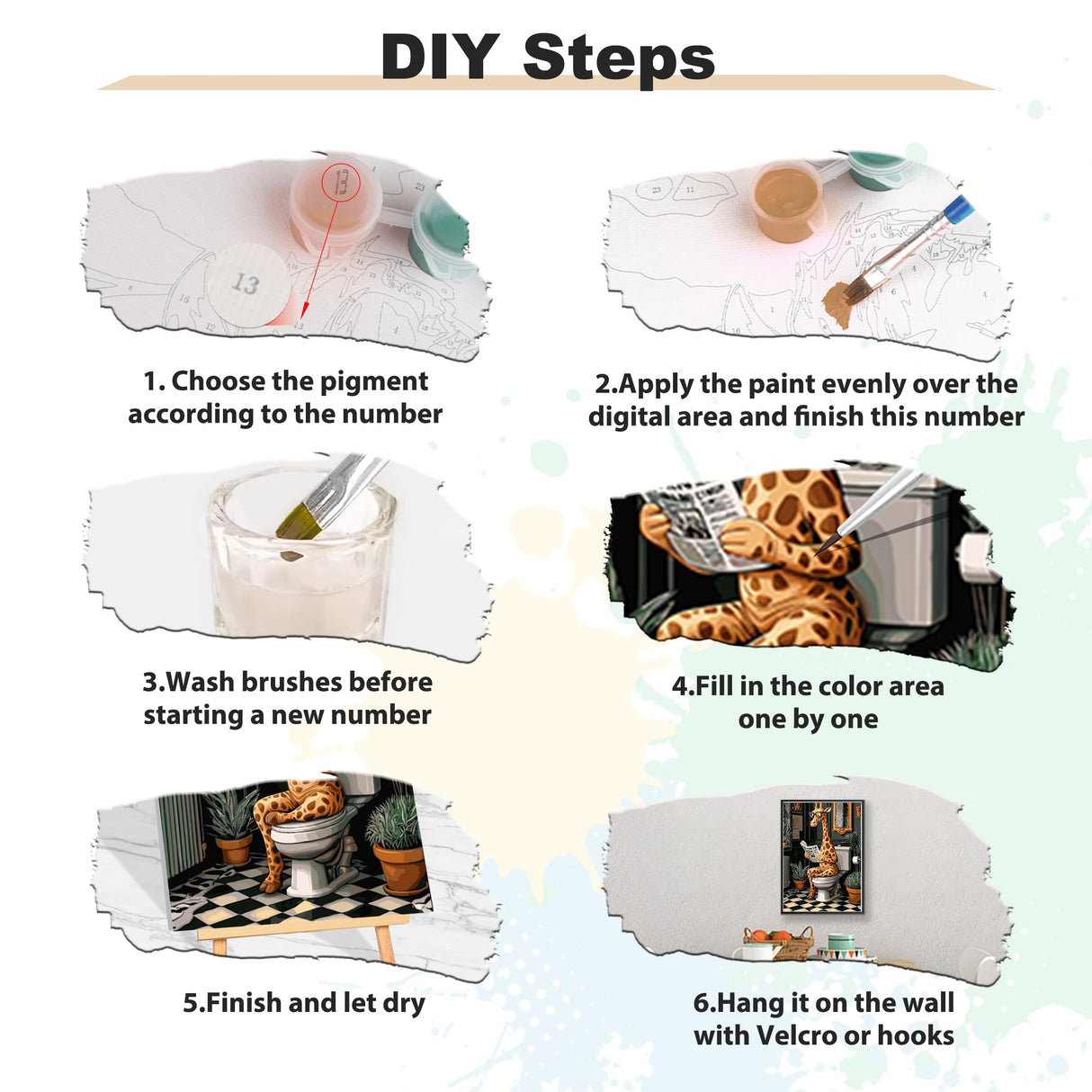 DIY Steps

13

1. Choose the pigment according to the number

2.Apply the paint evenly over the digital area and finish this number

3.Wash brushes before starting a new number

4.Fill in the color area one by one

5.Finish and let dry

6.Hang it on the wall with Velcro or hooks