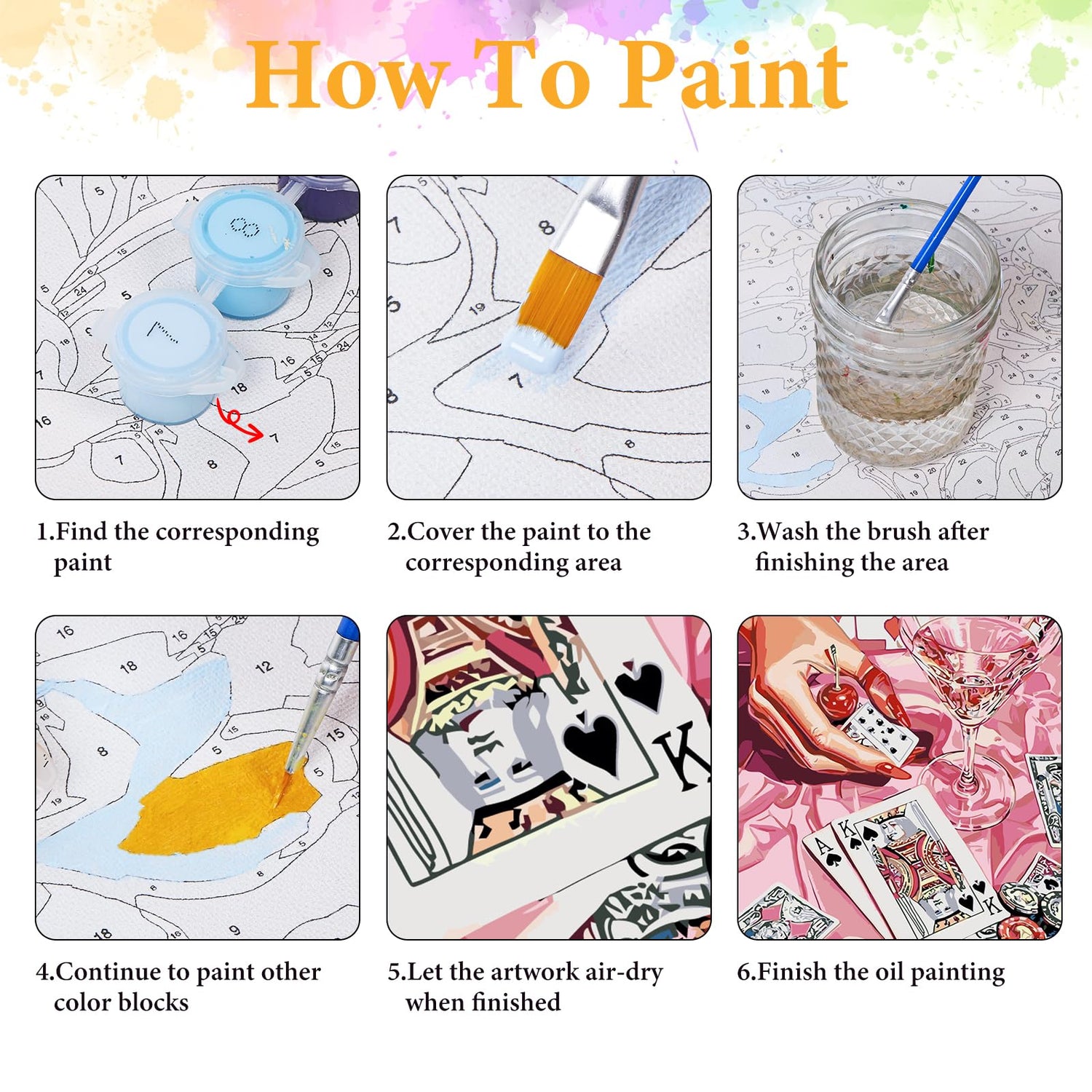 How To Paint

1.Find the corresponding paint

2.Cover the paint to the corresponding area

3.Wash the brush after finishing the area

4.Continue to paint other color blocks

5.Let the artwork air-dry when finished

6.Finish the oil painting