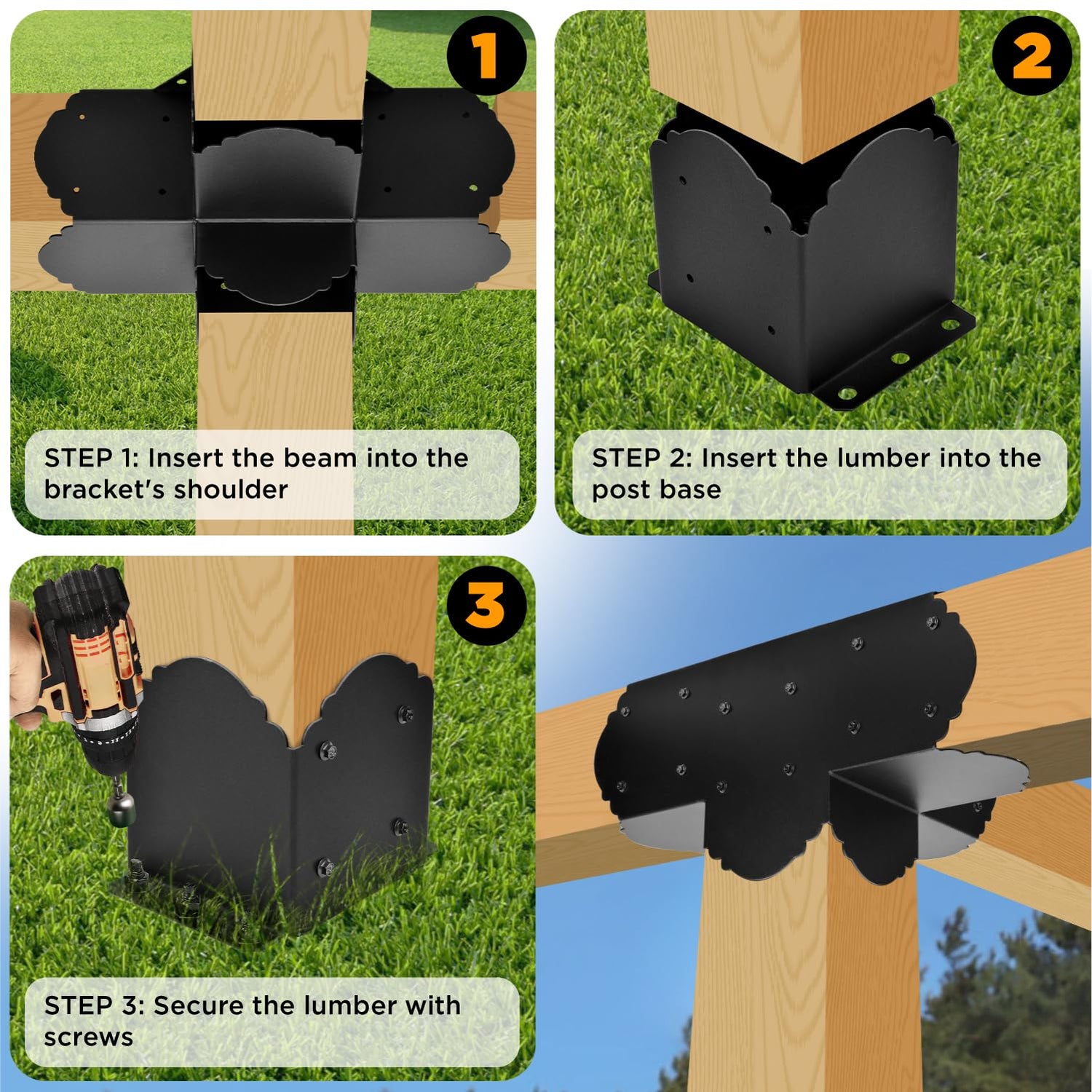 1

STEP 1: Insert the beam into the bracket's shoulder

2

STEP 2: Insert the lumber into the post base

3

STEP 3: Secure the lumber with screws