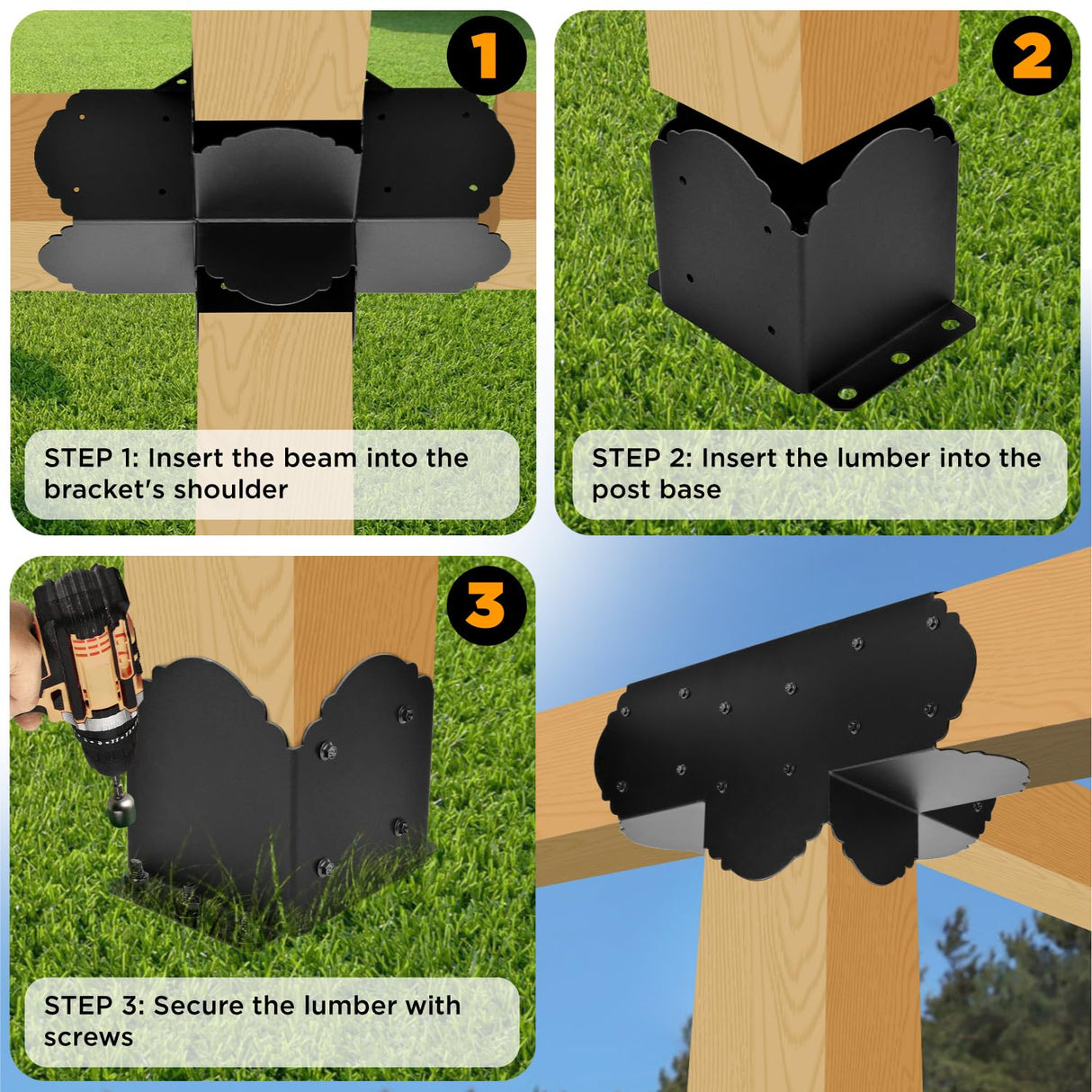 1

STEP 1: Insert the beam into the bracket's shoulder

2

STEP 2: Insert the lumber into the post base

3

STEP 3: Secure the lumber with screws