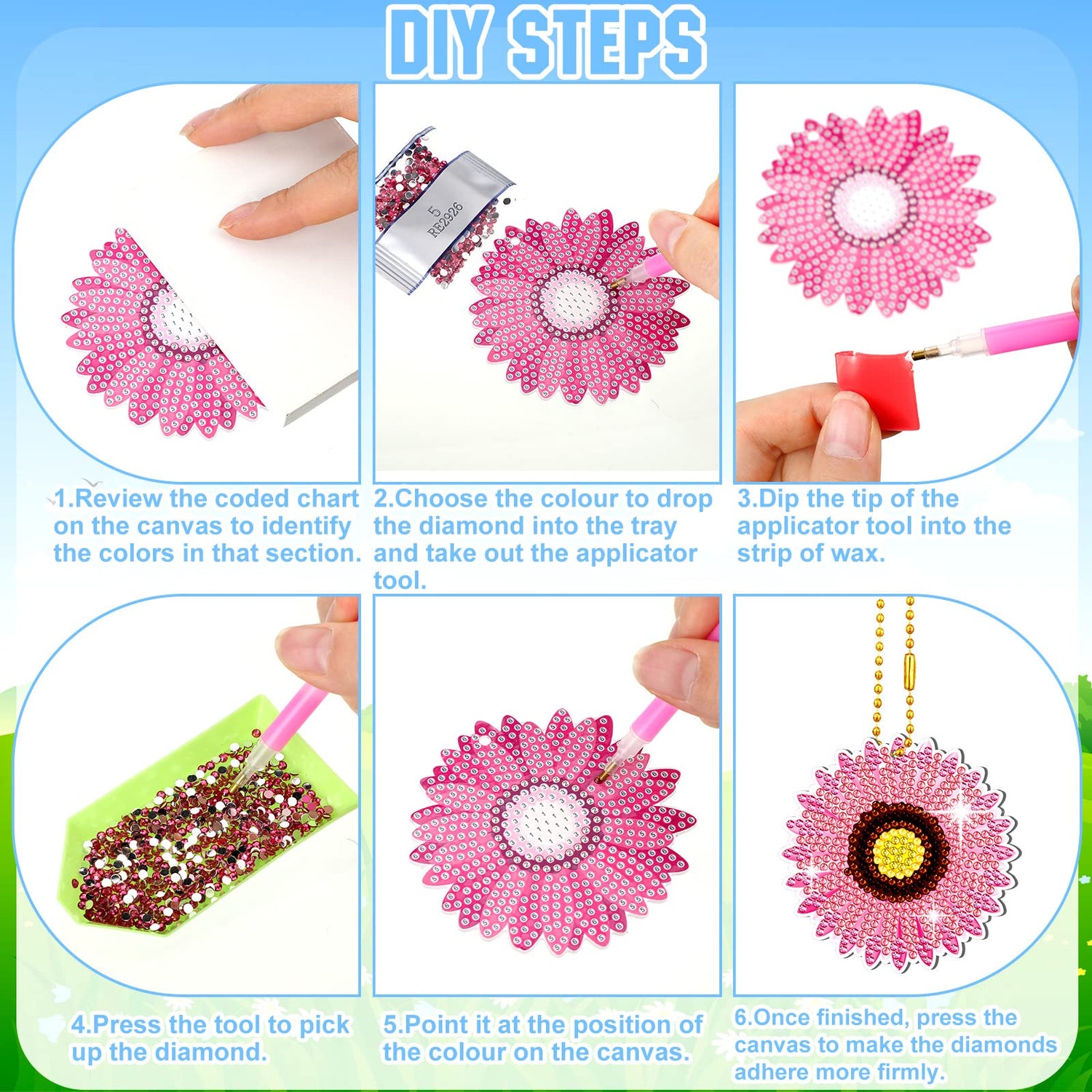 DIY STEPS

5
RB2926

1.Review the coded chart on the canvas to identify the colors in that section.

2.Choose the colour to drop the diamond into the tray and take out the applicator tool.

3.Dip the tip of the applicator tool into the strip of wax.

4.Press the tool to pick up the diamond.

5.Point it at the position of the colour on the canvas.

6.Once finished, press the canvas to make the diamonds adhere more firmly.