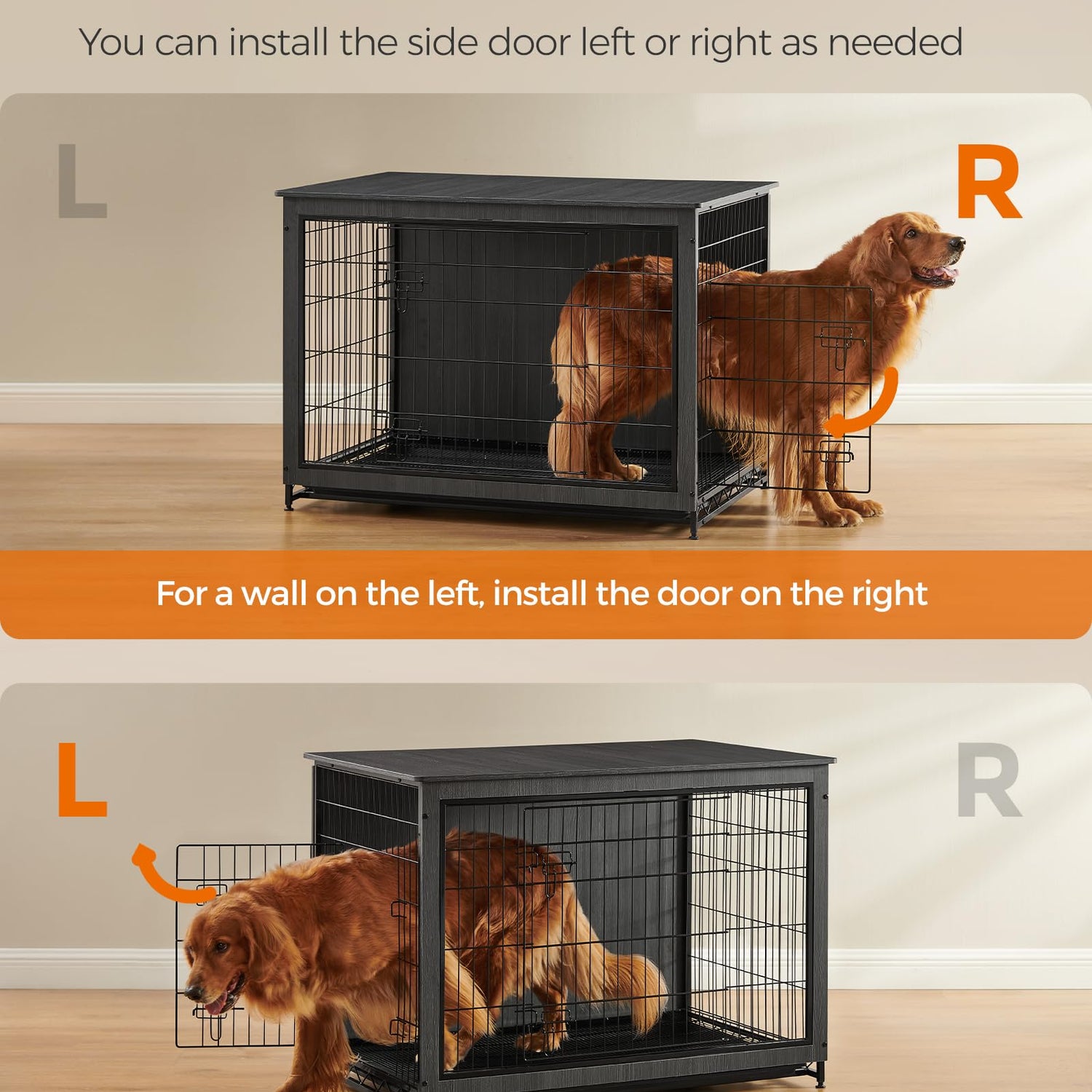 You can install the side door left or right as needed

L

R

For a wall on the left, install the door on the right

L

R