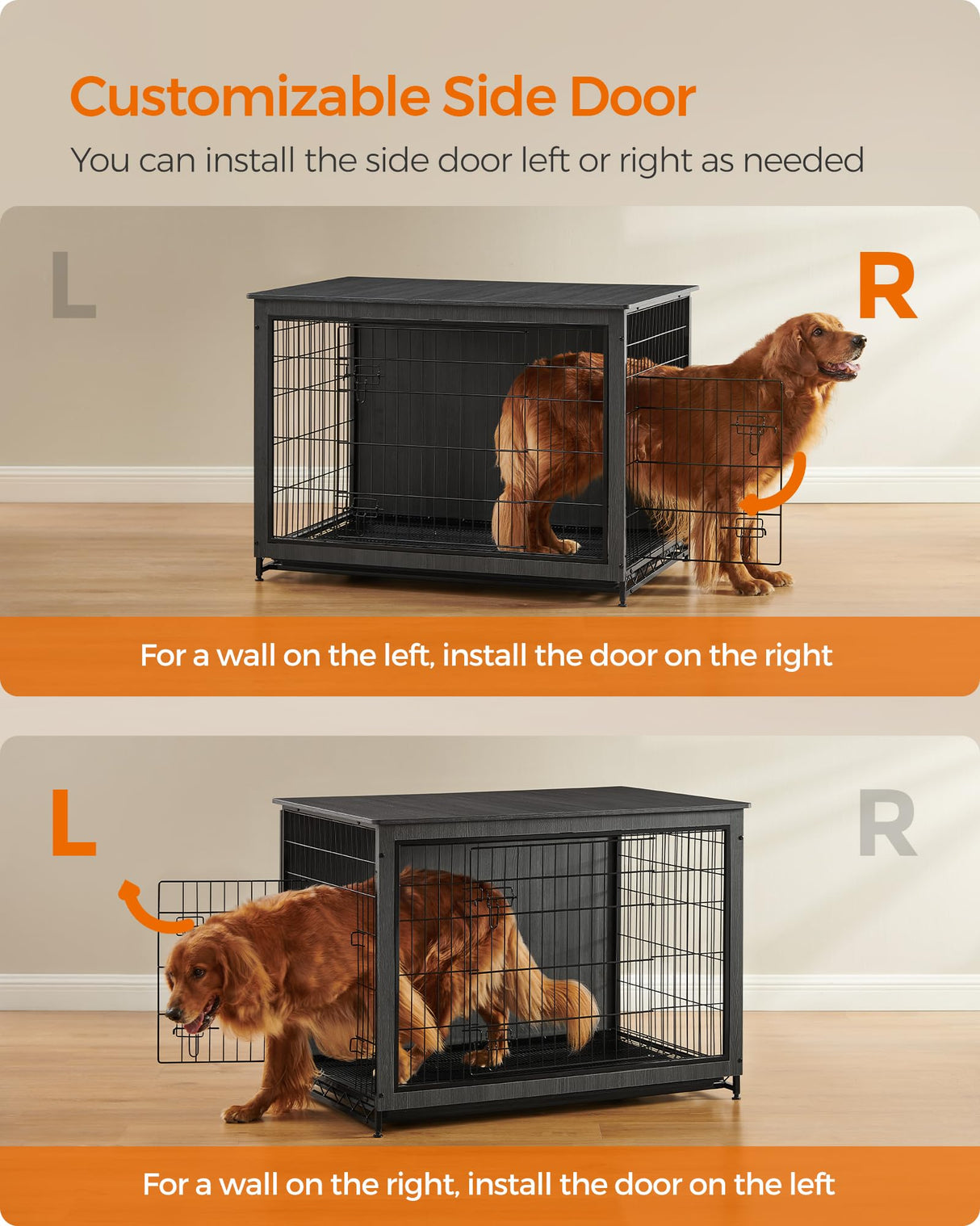 Customizable Side Door
You can install the side door left or right as needed

L
R

For a wall on the left, install the door on the right

L
R

For a wall on the right, install the door on the left