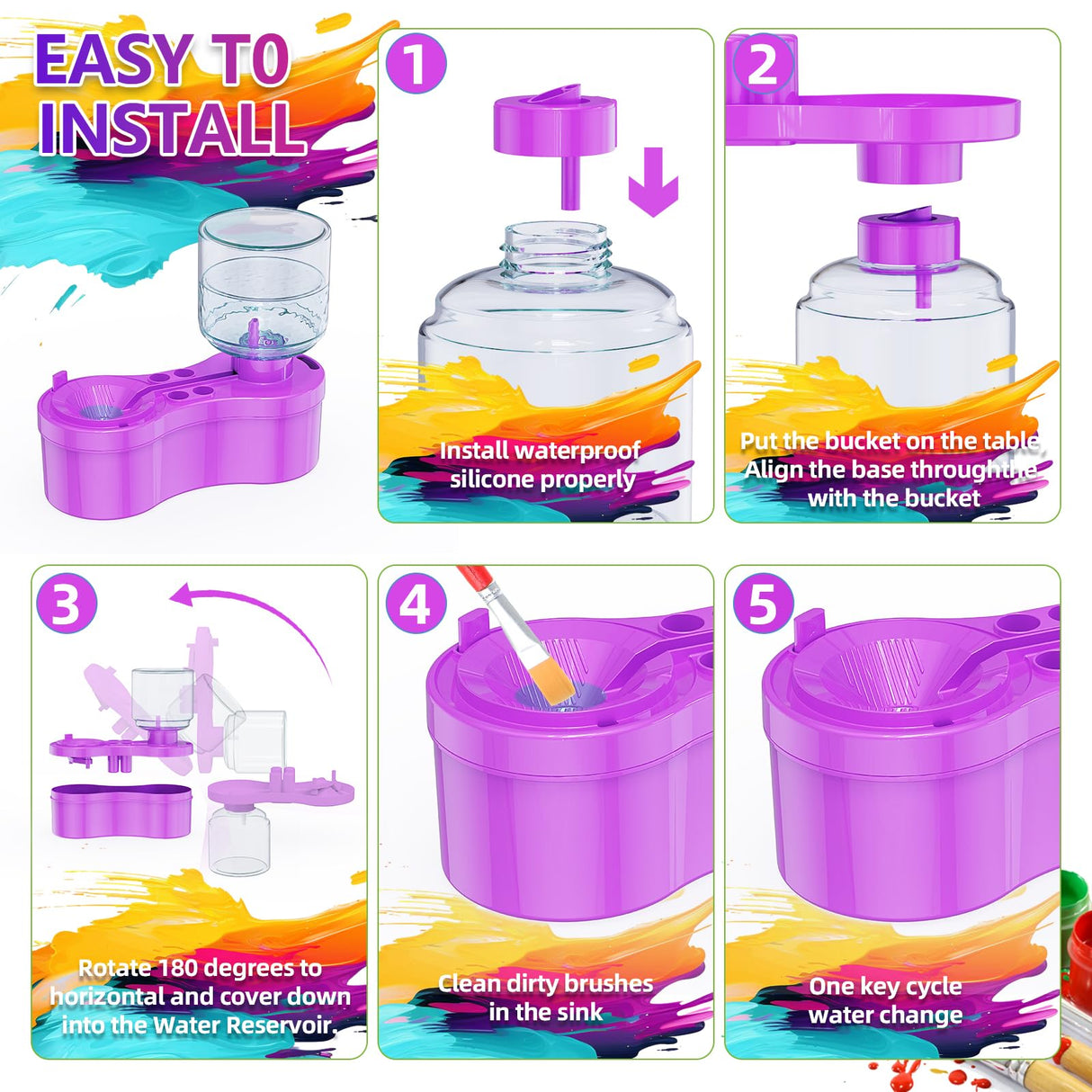 EASY T0 INSTALL

1

Install waterproof silicone properly

2

Put the bucket on the table, Align the base throughthe with the bucket

3

Rotate 180 degrees to horizontal and cover down into the Water Reservoir.

4

Clean dirty brushes in the sink

5

One key cycle water change