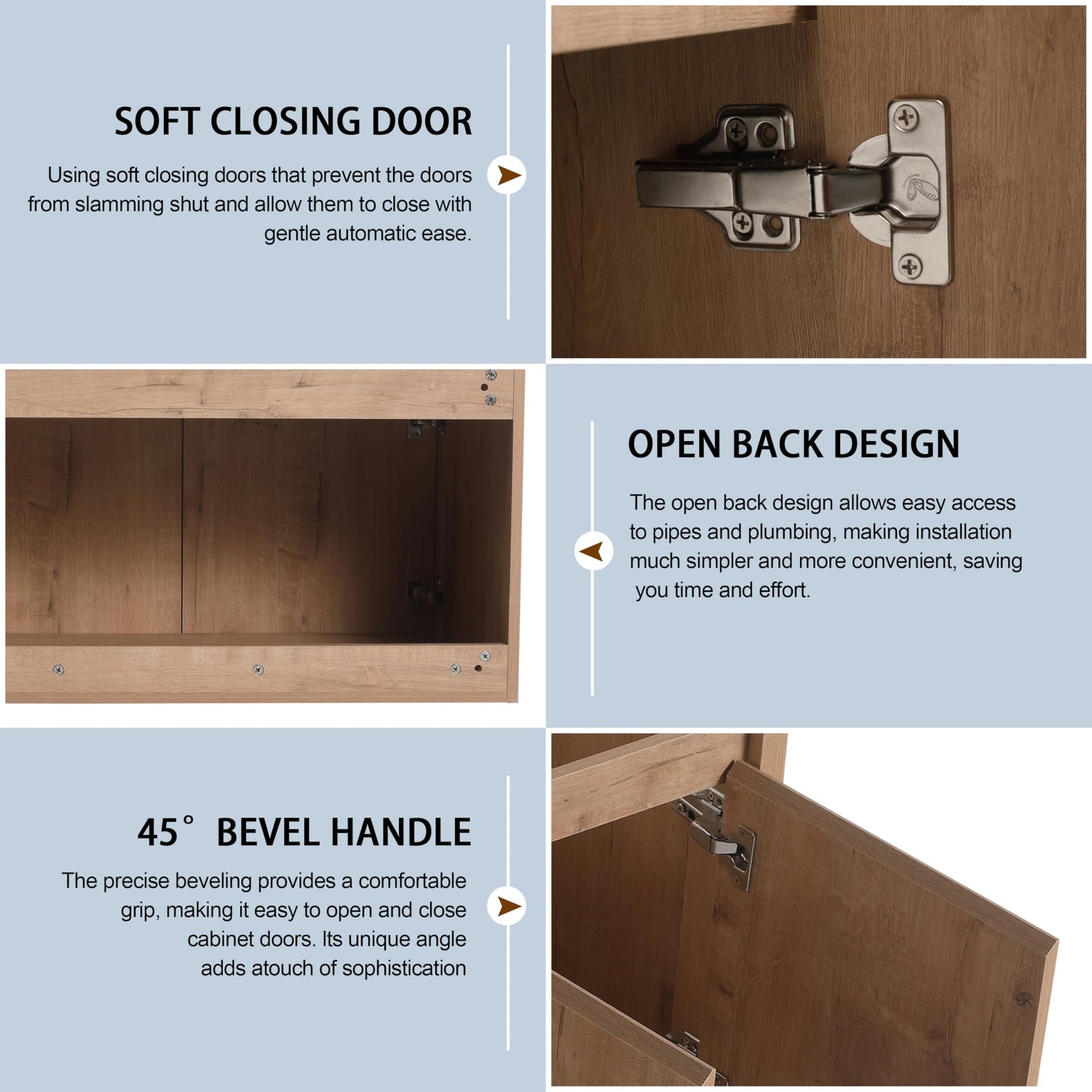 SOFT CLOSING DOOR

Using soft closing doors that prevent the doors from slamming shut and allow them to close with gentle automatic ease.

OPEN BACK DESIGN

The open back design allows easy access to pipes and plumbing, making installation much simpler and more convenient, saving you time and effort.

45° BEVEL HANDLE

The precise beveling provides a comfortable grip, making it easy to open and close cabinet doors. Its unique angle adds atouch of sophistication