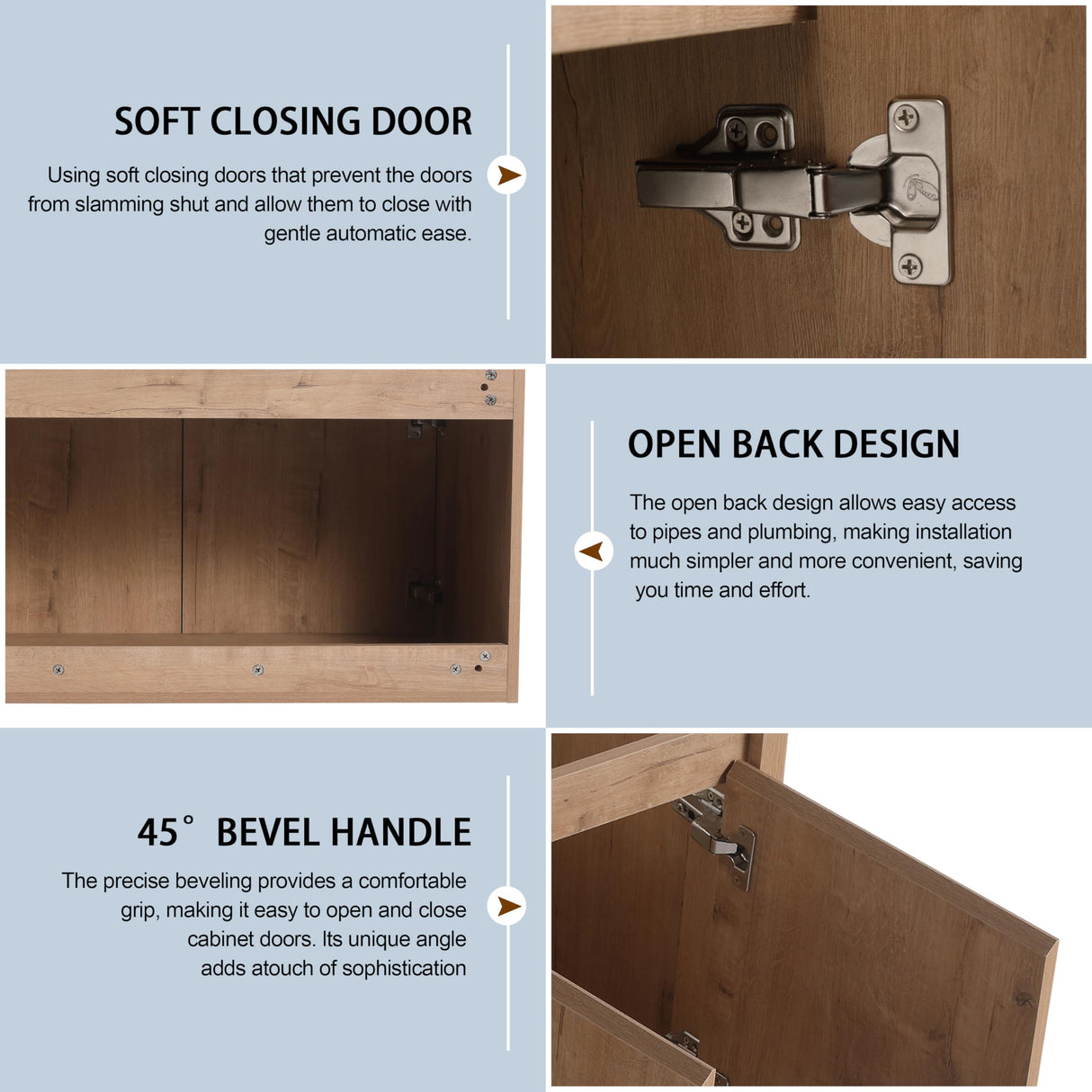 SOFT CLOSING DOOR

Using soft closing doors that prevent the doors from slamming shut and allow them to close with gentle automatic ease.

OPEN BACK DESIGN

The open back design allows easy access to pipes and plumbing, making installation much simpler and more convenient, saving you time and effort.

45° BEVEL HANDLE

The precise beveling provides a comfortable grip, making it easy to open and close cabinet doors. Its unique angle adds atouch of sophistication