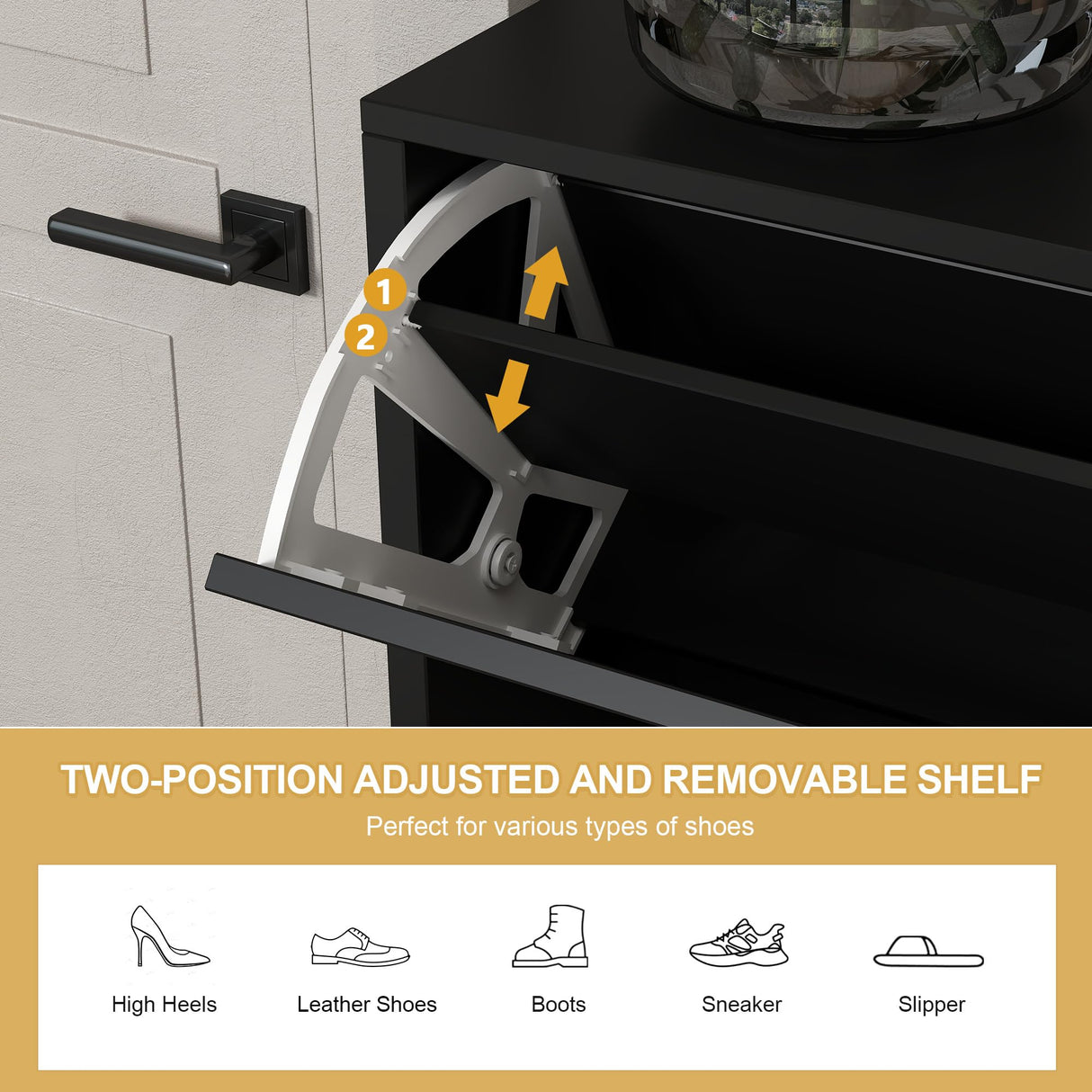 1
2

TWO-POSITION ADJUSTED AND REMOVABLE SHELF

Perfect for various types of shoes

High Heels
Leather Shoes
Boots
Sneaker
Slipper