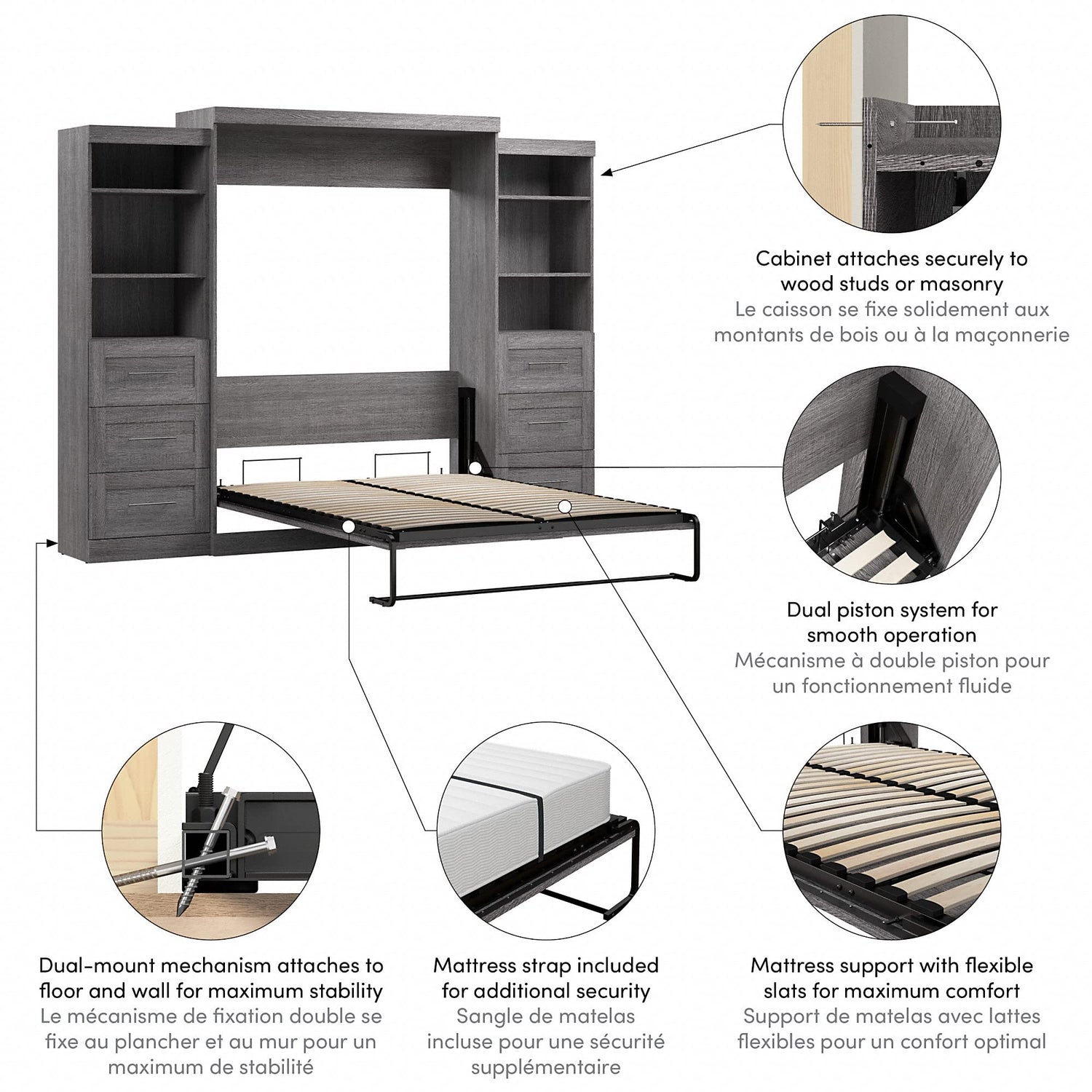 Cabinet attaches securely to wood studs or masonry
Le caisson se fixe solidement aux montants de bois ou à la maçonnerie

Dual piston system for smooth operation
Mécanisme à double piston pour un fonctionnement fluide

Dual-mount mechanism attaches to floor and wall for maximum stability
Le mécanisme de fixation double se fixe au plancher et au mur pour un maximum de stabilité

Mattress strap included for additional security
Sangle de matelas incluse pour une sécurité supplémentaire

Mattress support with flexible slats for maximum comfort
Support de matelas avec lattes flexibles pour un confort optimal