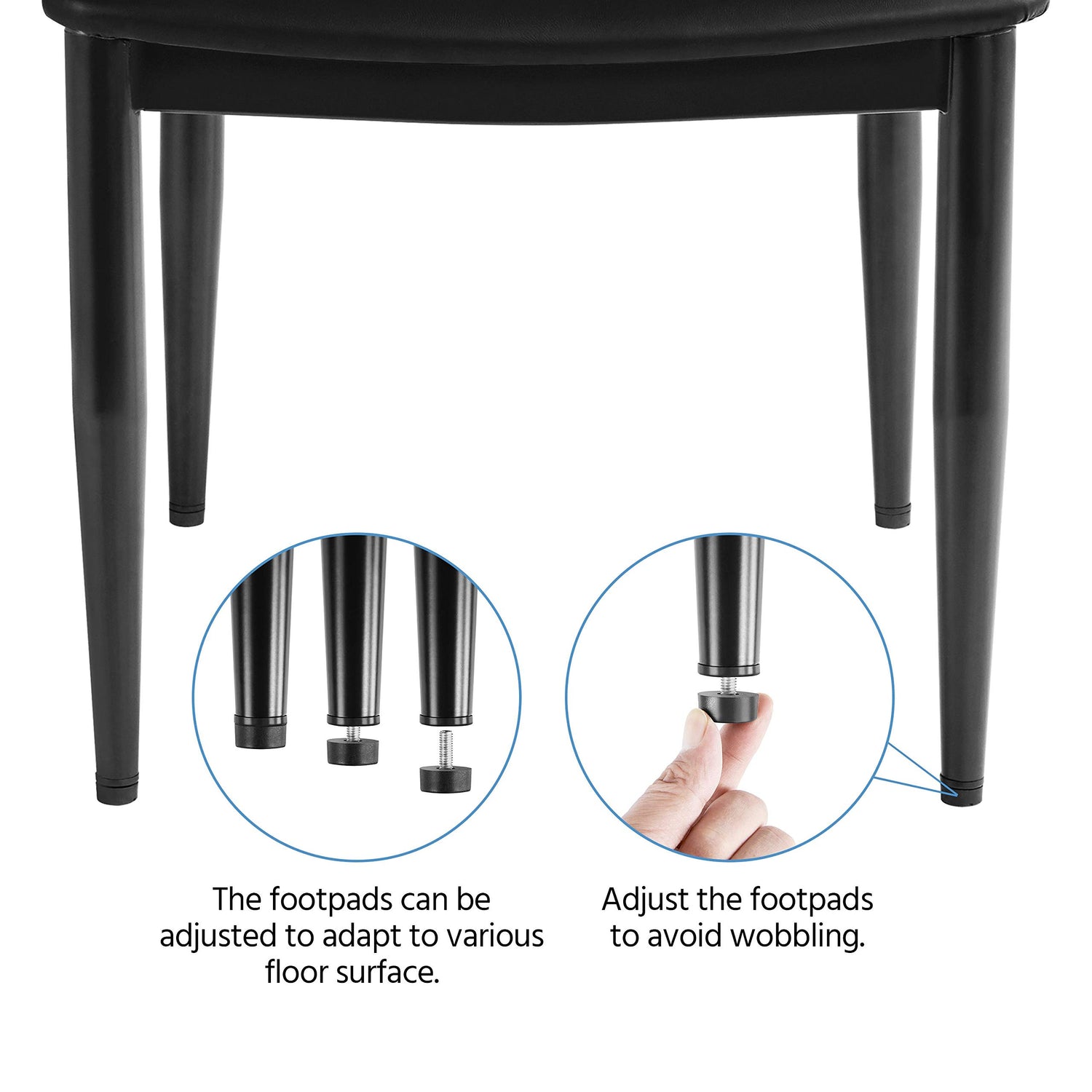 The footpads can be adjusted to adapt to various floor surface.

Adjust the footpads to avoid wobbling.