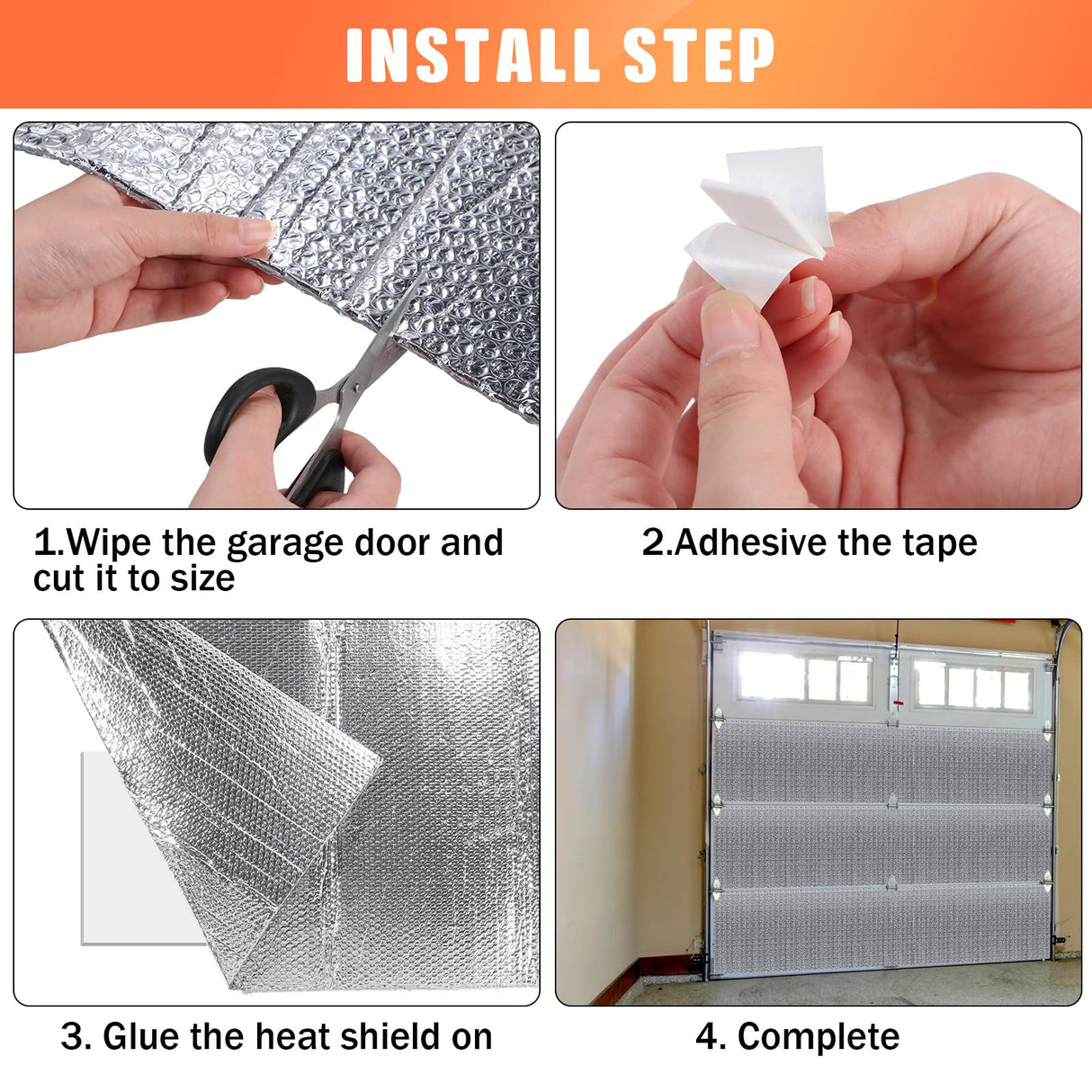 INSTALL STEP

1.Wipe the garage door and cut it to size

2.Adhesive the tape

3. Glue the heat shield on

4. Complete