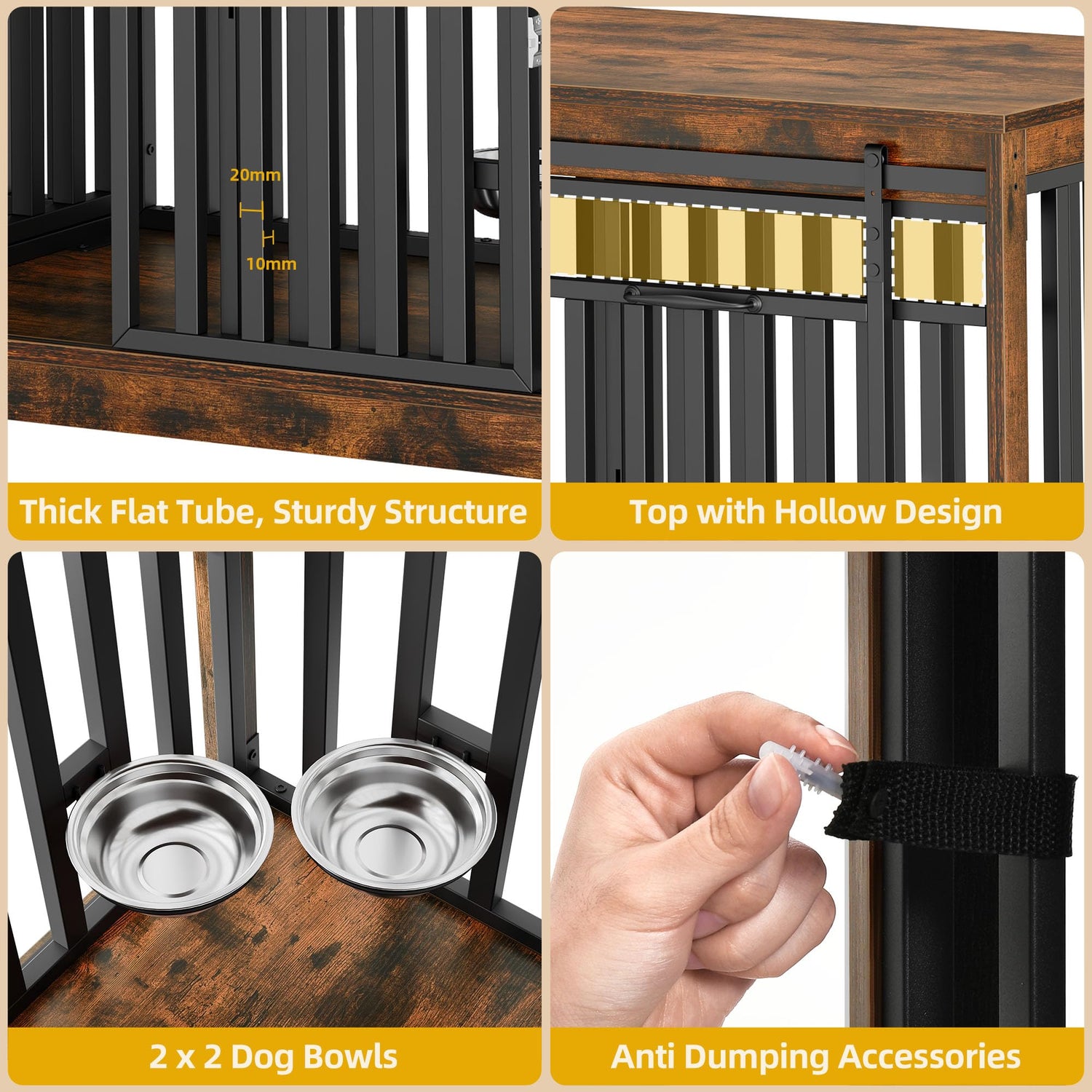 20mm

10mm

Thick Flat Tube, Sturdy Structure

Top with Hollow Design

2 x 2 Dog Bowls

Anti Dumping Accessories