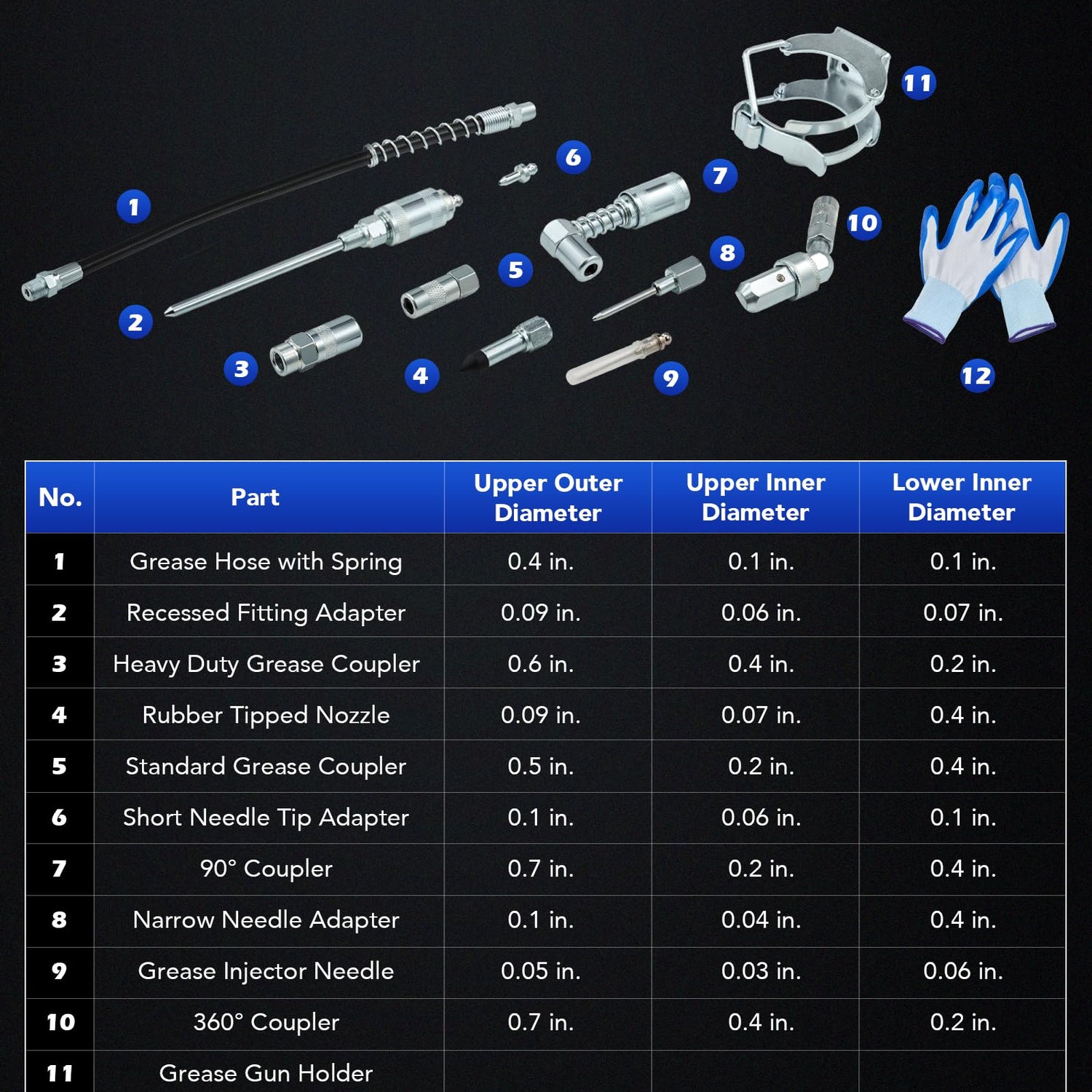 1
2
3
4
5
6
7
8
9
10
11
12

| No. | Part | Upper Outer Diameter | Upper Inner Diameter | Lower Inner Diameter |
|---|---|---|---|---|
| 1 | Grease Hose with Spring | 0.4 in. | 0.1 in. | 0.1 in. |
| 2 | Recessed Fitting Adapter | 0.09 in. | 0.06 in. | 0.07 in. |
| 3 | Heavy Duty Grease Coupler | 0.6 in. | 0.4 in. | 0.2 in. |
| 4 | Rubber Tipped Nozzle | 0.09 in. | 0.07 in. | 0.4 in. |
| 5 | Standard Grease Coupler | 0.5 in. | 0.2 in. | 0.4 in. |
| 6 | Short Needle Tip Adapter | 0.1 in. | 0.06 in. | 0.1 in. |
| 7 | 90° Coupler | 0.7 in. | 0.2 in. | 0.4 in. |
| 8 | Narrow Needle Adapter | 0.1 in. | 0.04 in. | 0.4 in. |
| 9 | Grease Injector Needle | 0.05 in. | 0.03 in. | 0.06 in. |
| 10 | 360° Coupler | 0.7 in. | 0.4 in. | 0.2 in. |
| 11 | Grease Gun Holder | | | |