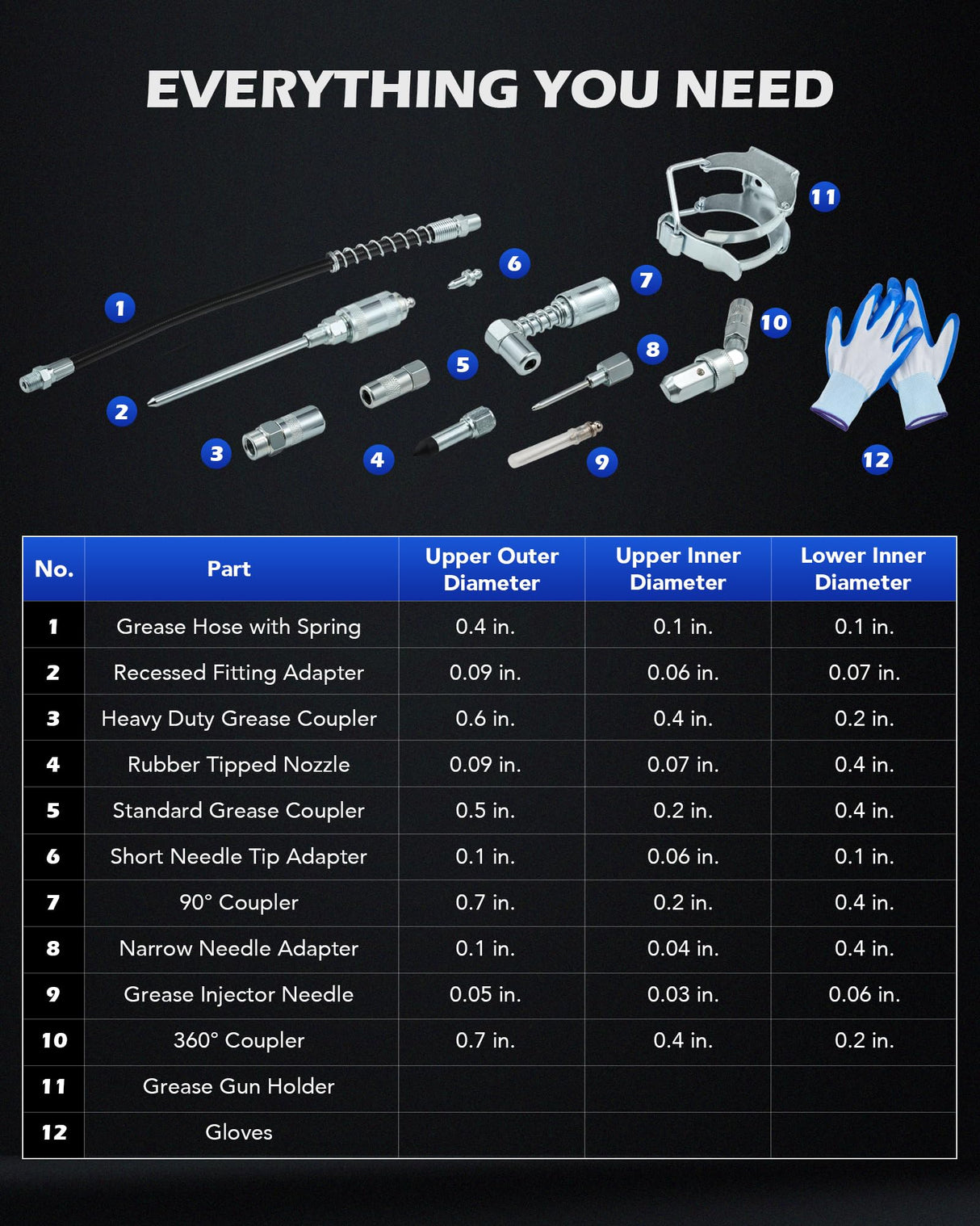 EVERYTHING YOU NEED

1 2 3 4 5 6 7 8 9 10 11 12

| No. | Part | Upper Outer Diameter | Upper Inner Diameter | Lower Inner Diameter |
|---|---|---|---|---|
| 1 | Grease Hose with Spring | 0.4 in. | 0.1 in. | 0.1 in. |
| 2 | Recessed Fitting Adapter | 0.09 in. | 0.06 in. | 0.07 in. |
| 3 | Heavy Duty Grease Coupler | 0.6 in. | 0.4 in. | 0.2 in. |
| 4 | Rubber Tipped Nozzle | 0.09 in. | 0.07 in. | 0.4 in. |
| 5 | Standard Grease Coupler | 0.5 in. | 0.2 in. | 0.4 in. |
| 6 | Short Needle Tip Adapter | 0.1 in. | 0.06 in. | 0.1 in. |
| 7 | 90° Coupler | 0.7 in. | 0.2 in. | 0.4 in. |
| 8 | Narrow Needle Adapter | 0.1 in. | 0.04 in. | 0.4 in. |
| 9 | Grease Injector Needle | 0.05 in. | 0.03 in. | 0.06 in. |
| 10 | 360° Coupler | 0.7 in. | 0.4 in. | 0.2 in. |
| 11 | Grease Gun Holder | | | |
| 12 | Gloves | | | |