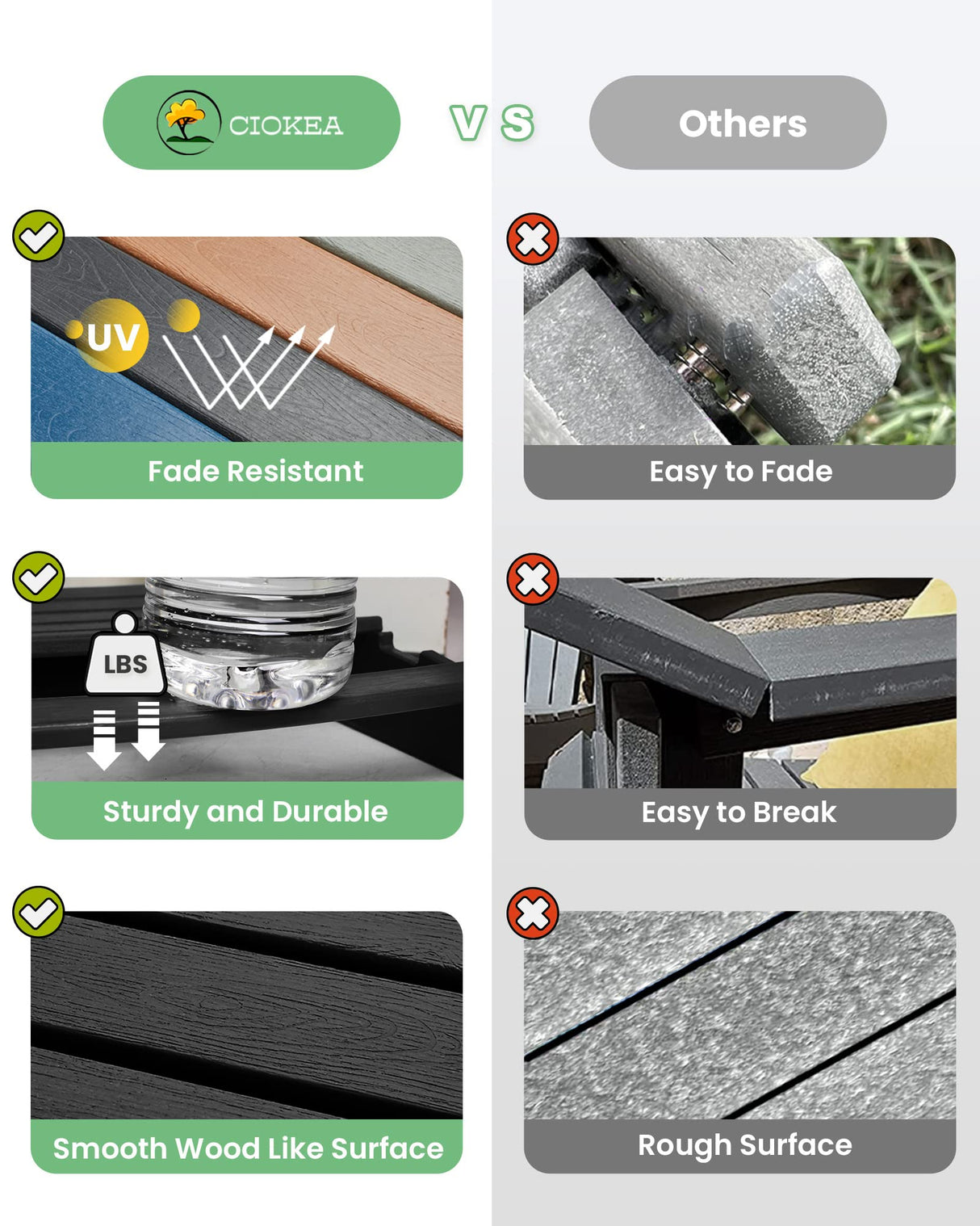 CIOKEA

VS

Others

UV

Fade Resistant

Easy to Fade

LBS

Sturdy and Durable

Easy to Break

Smooth Wood Like Surface

Rough Surface