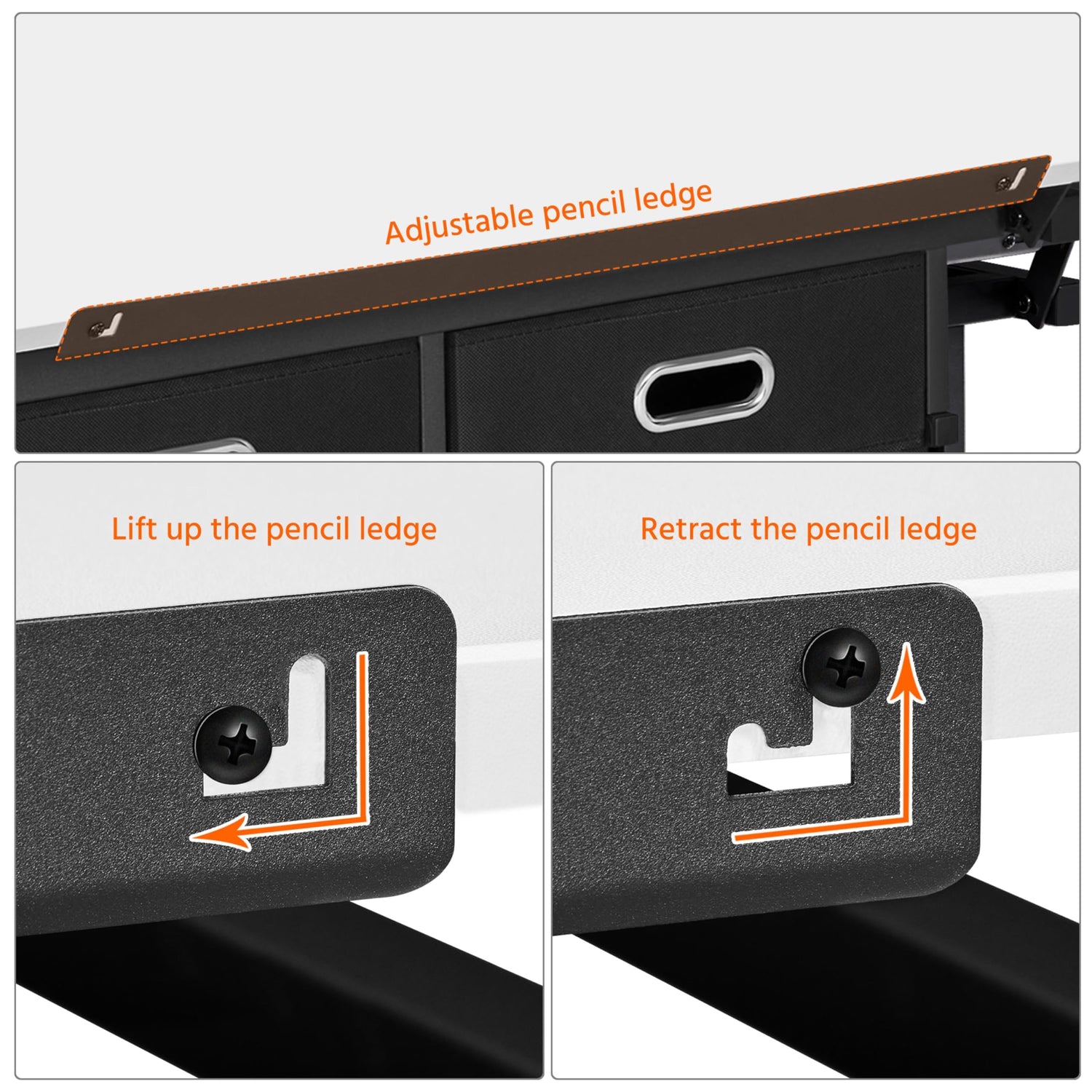 Adjustable pencil ledge

Lift up the pencil ledge

Retract the pencil ledge