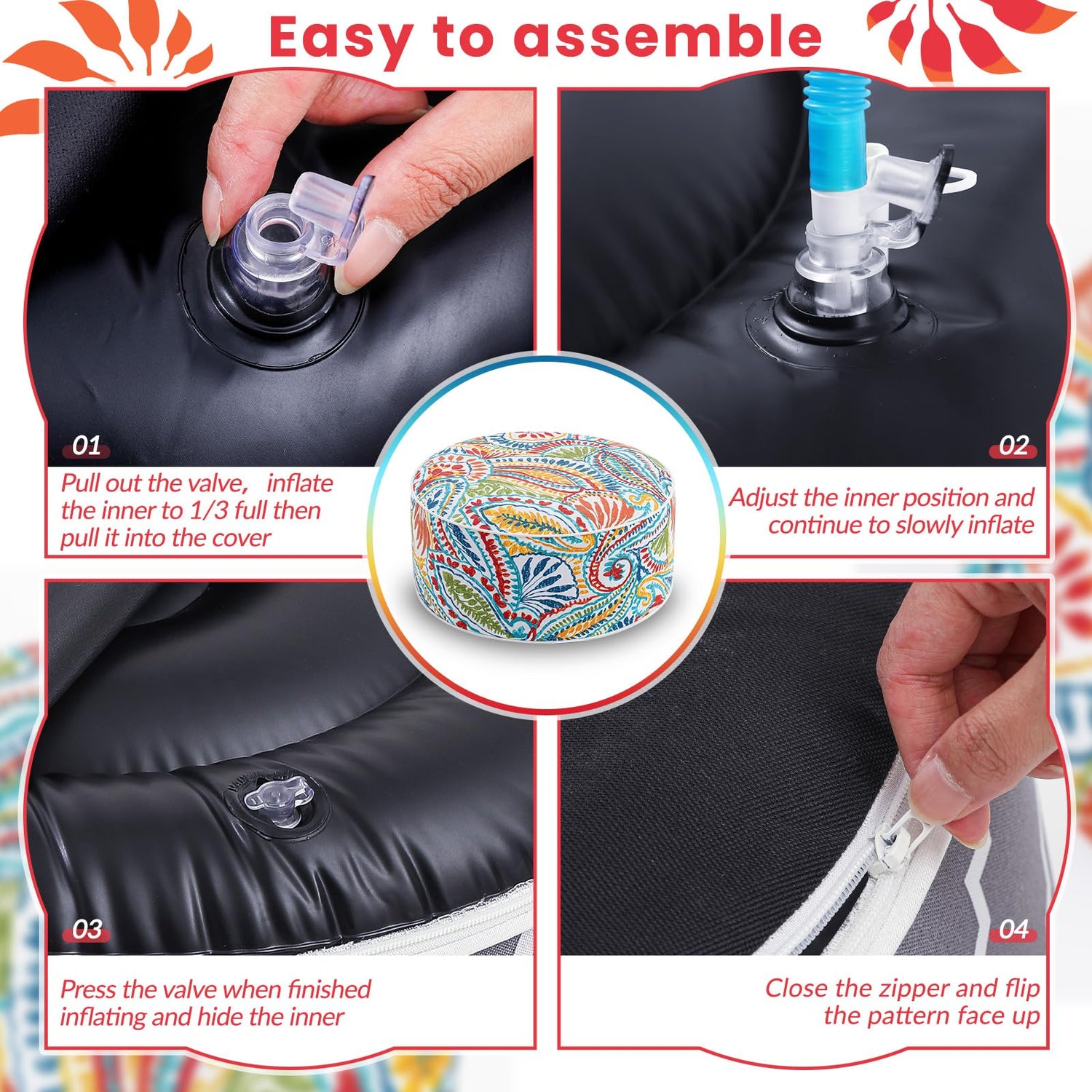 Easy to assemble

01

Pull out the valve,   inflate the inner to 1/3 full then pull it into the cover

02

Adjust the inner position and continue to slowly inflate

03

Press the valve when finished inflating and hide the inner

04

Close the zipper and flip the pattern face up