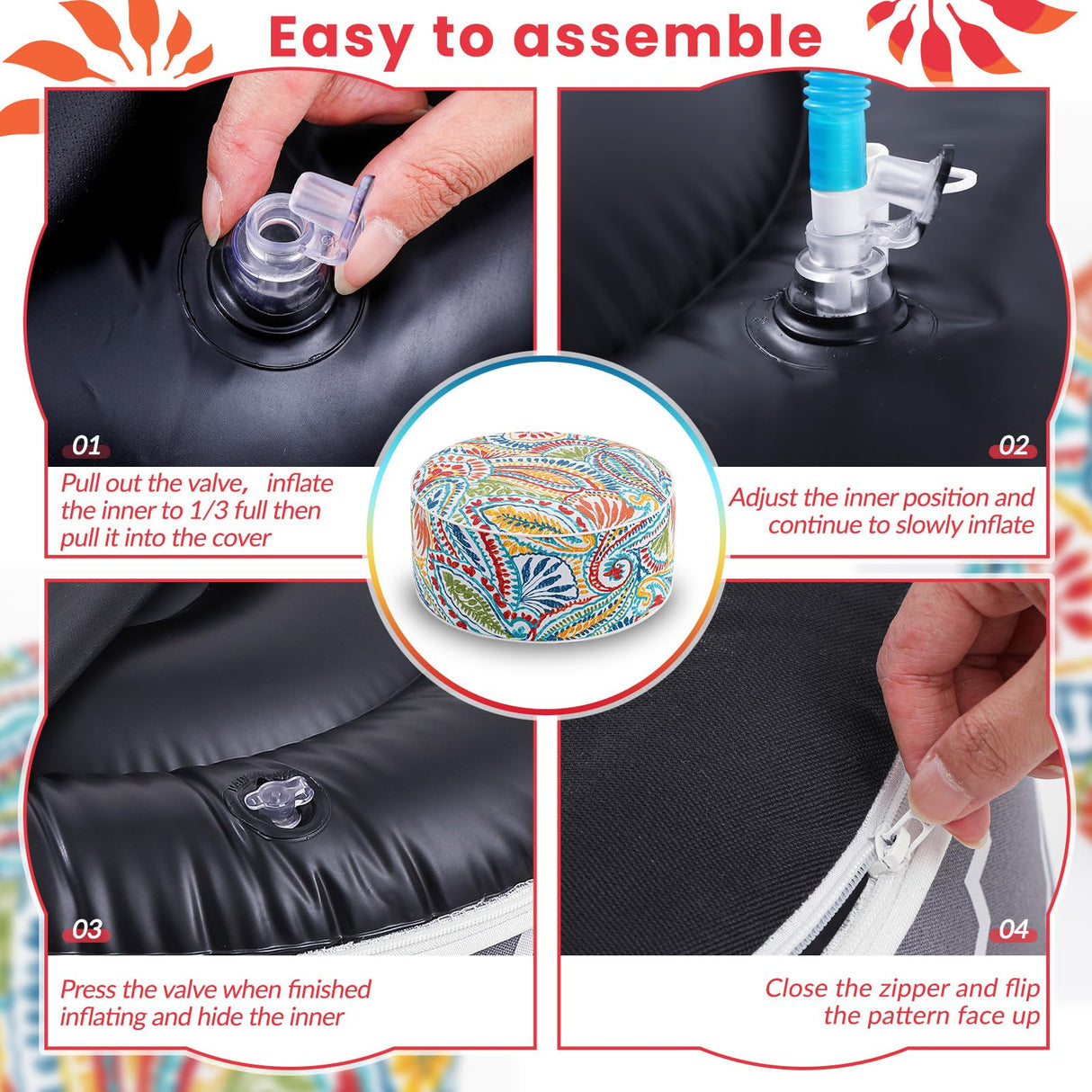 Easy to assemble

01

Pull out the valve, inflate the inner to 1/3 full then pull it into the cover

02

Adjust the inner position and continue to slowly inflate

03

Press the valve when finished inflating and hide the inner

04

Close the zipper and flip the pattern face up