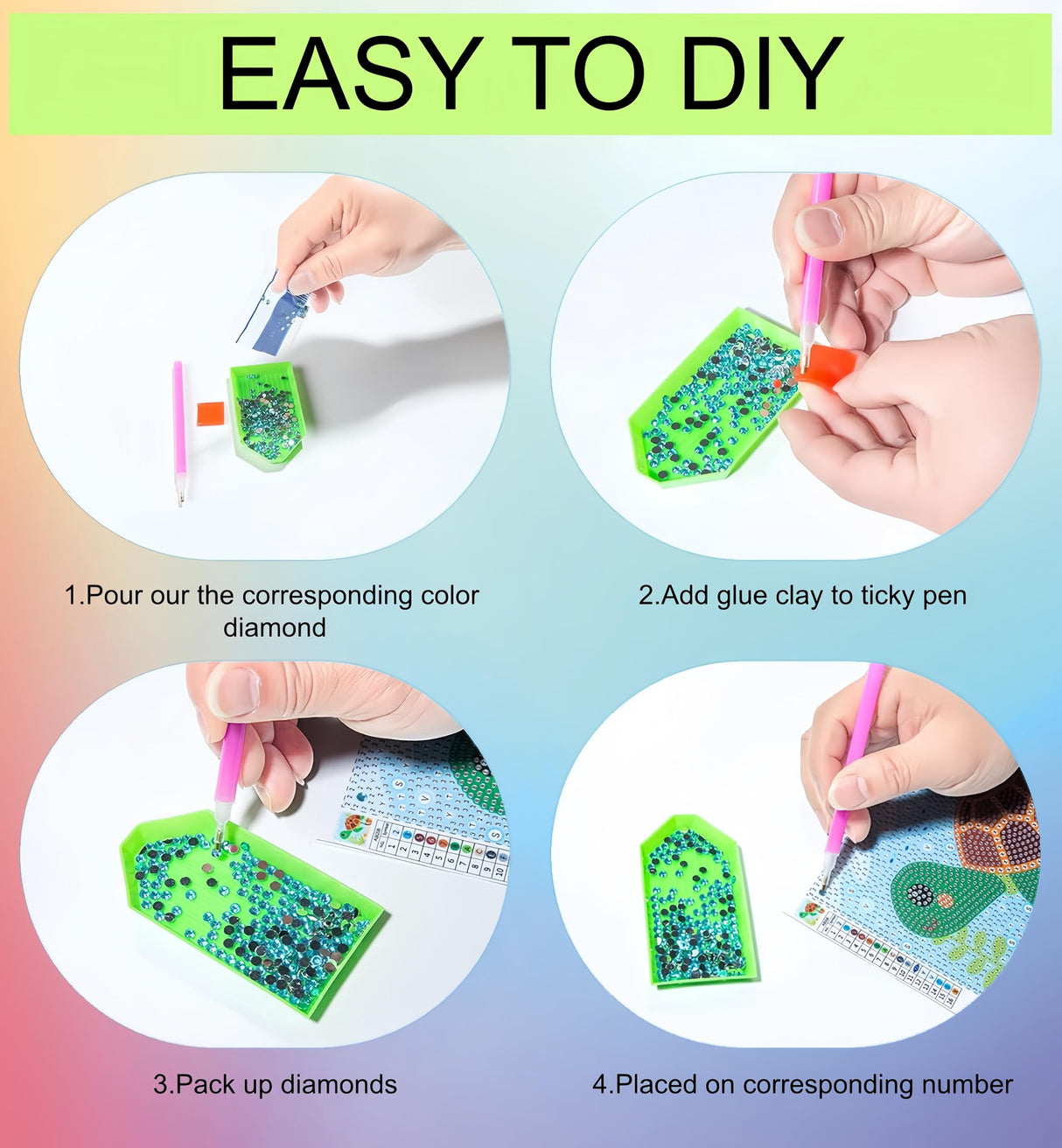 EASY TO DIY

1.Pour our the corresponding color diamond

2.Add glue clay to ticky pen

3.Pack up diamonds

4.Placed on corresponding number