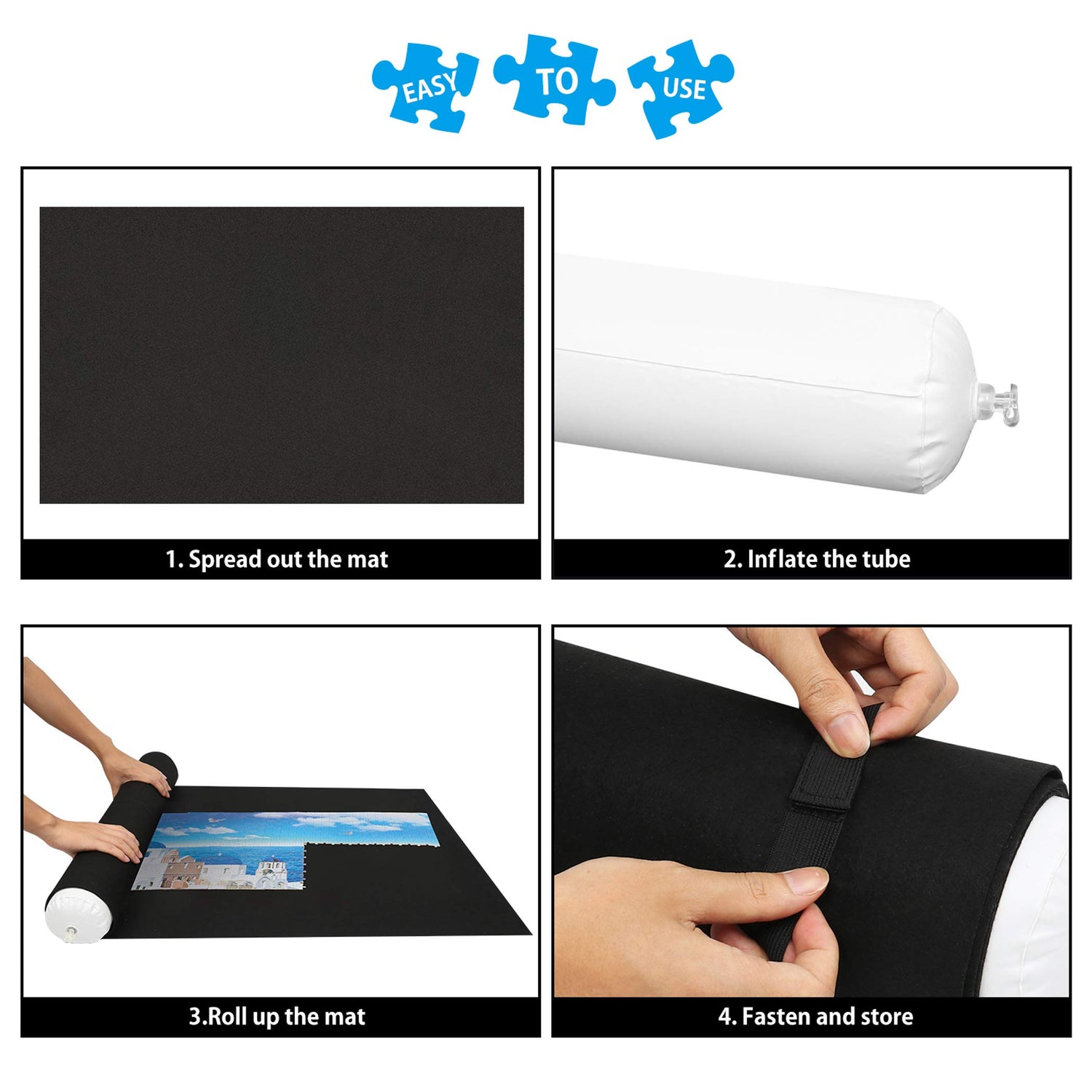 EASY TO USE

1. Spread out the mat

2. Inflate the tube

3.Roll up the mat

4. Fasten and store