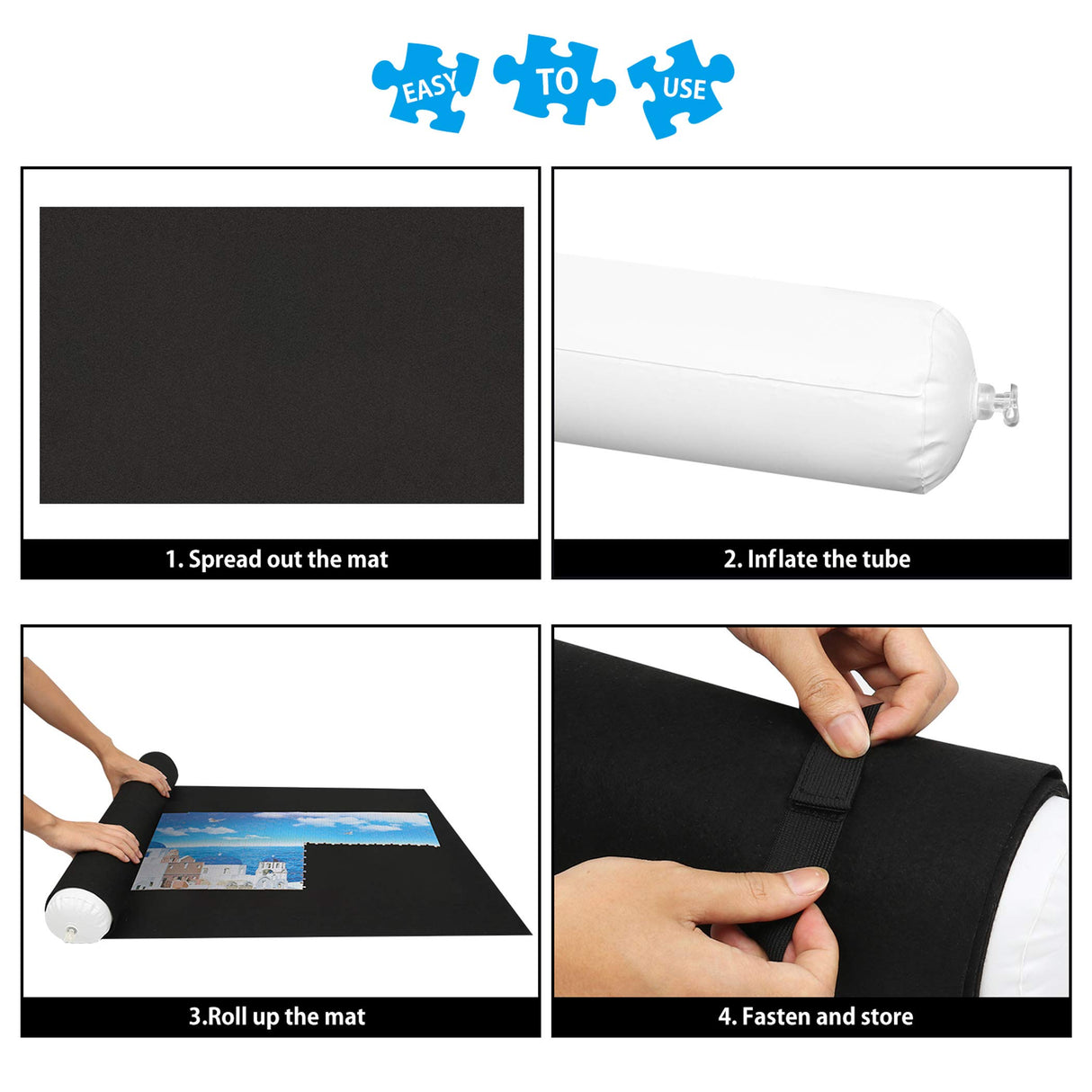 EASY TO USE

1. Spread out the mat

2. Inflate the tube

3.Roll up the mat

4. Fasten and store