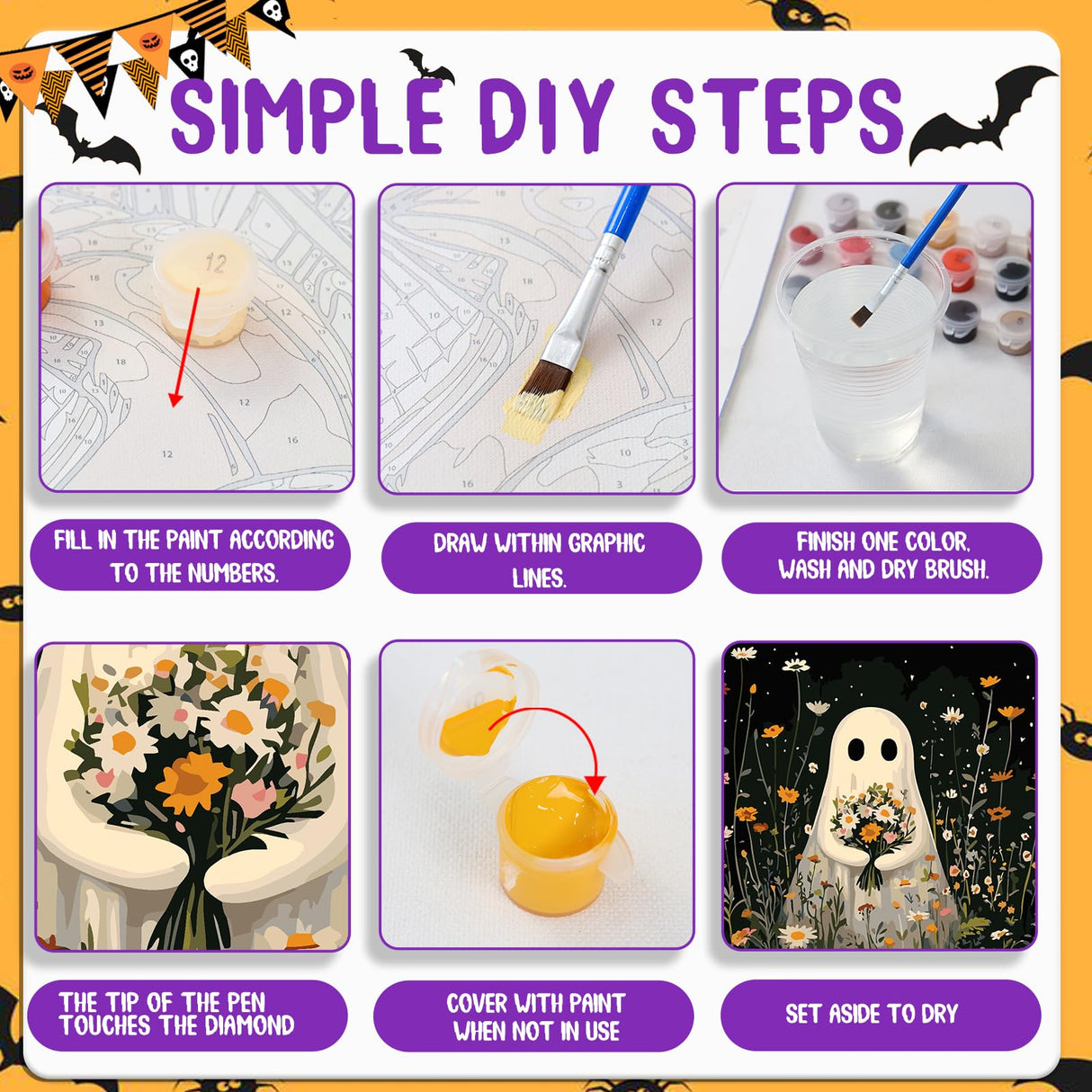 SIMPLE DIY STEPS

12

FILL IN THE PAINT ACCORDING TO THE NUMBERS.

DRAW WITHIN GRAPHIC LINES.

FINISH ONE COLOR, WASH AND DRY BRUSH.

THE TIP OF THE PEN TOUCHES THE DIAMOND

COVER WITH PAINT WHEN NOT IN USE

SET ASIDE TO DRY