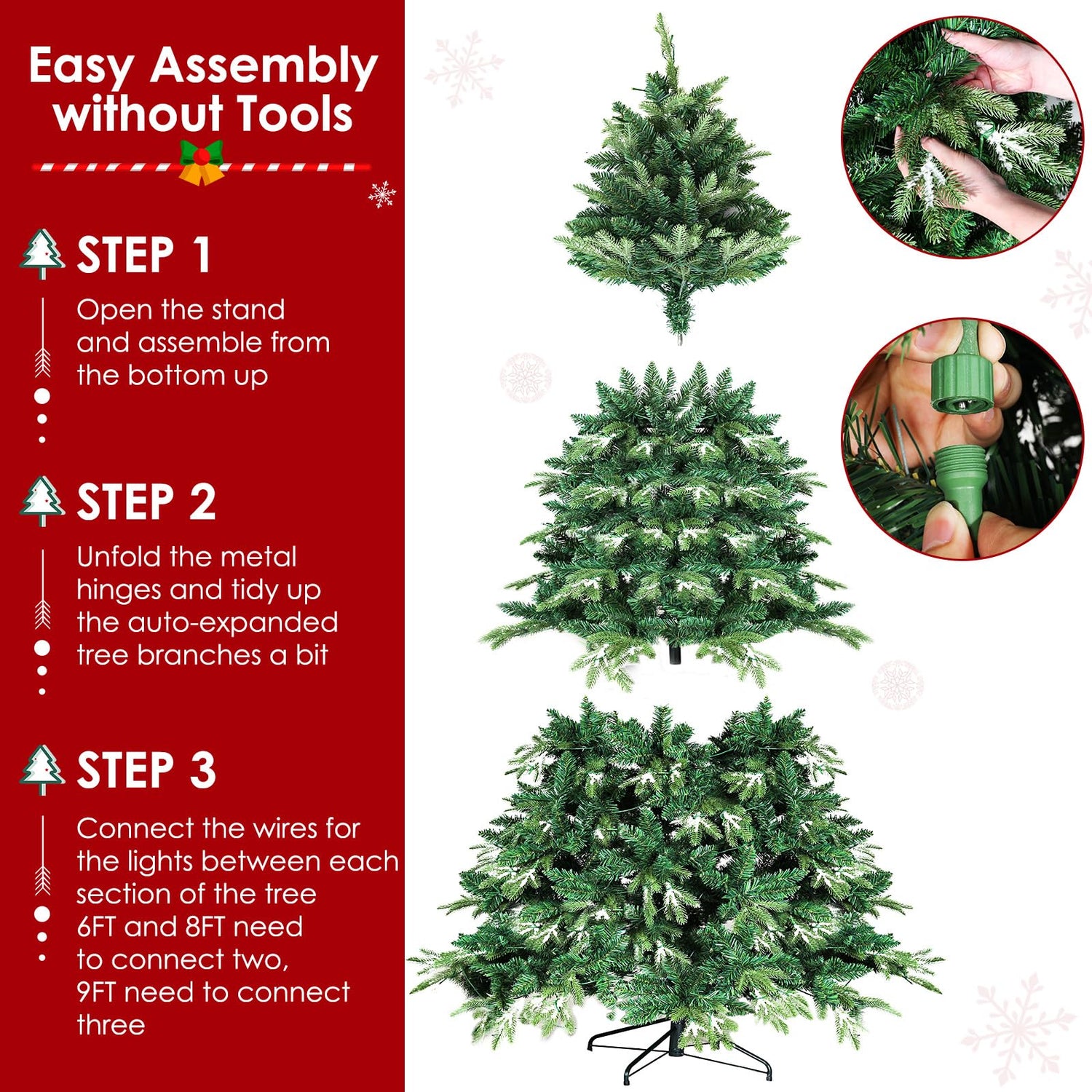 Easy Assembly without Tools

STEP 1

Open the stand and assemble from the bottom up

STEP 2

Unfold the metal hinges and tidy up the auto-expanded tree branches a bit

STEP 3

Connect the wires for the lights between each section of the tree 6FT and 8FT need to connect two, 9FT need to connect three