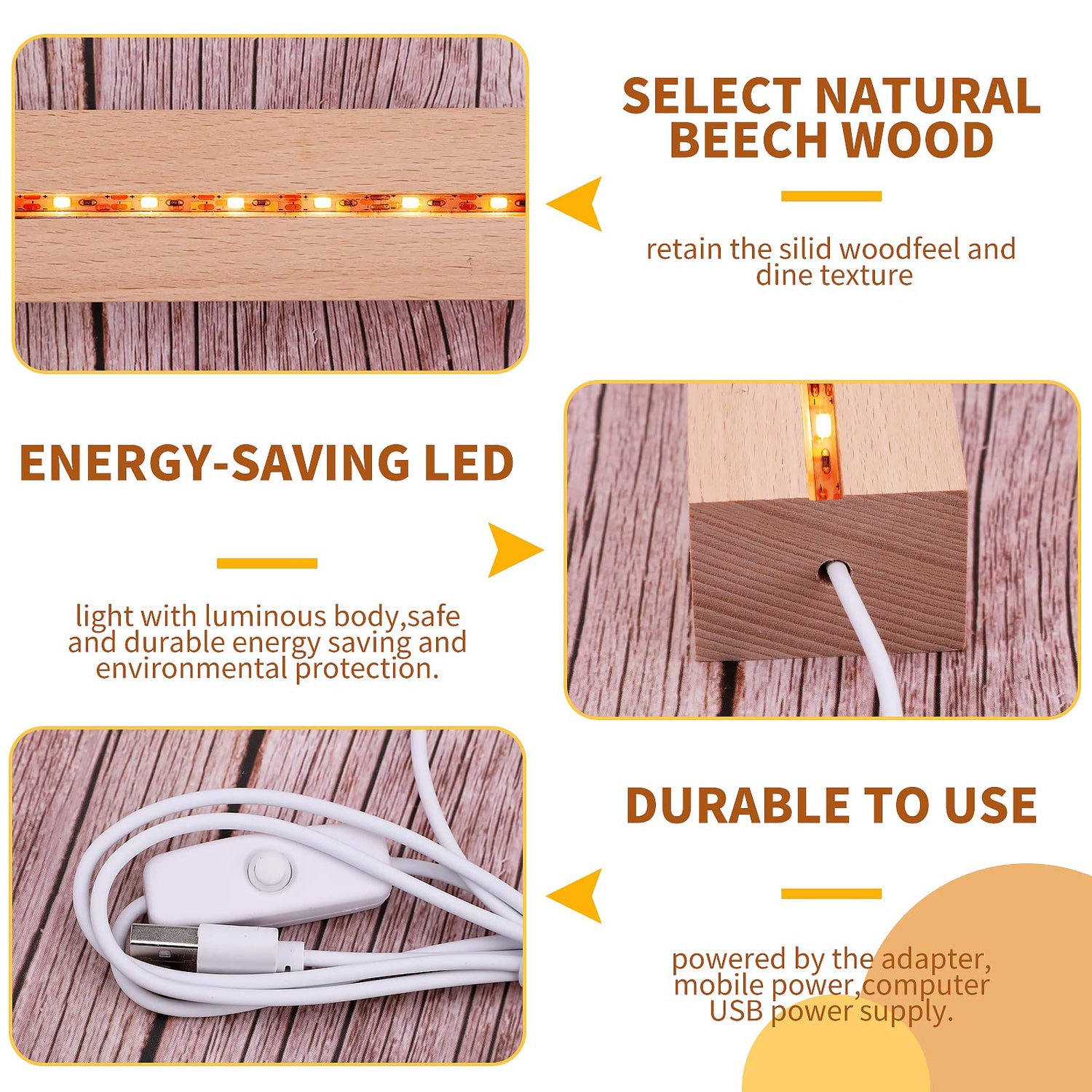 SELECT NATURAL BEECH WOOD

retain the silid woodfeel and dine texture

ENERGY-SAVING LED

light with luminous body,safe and durable energy saving and environmental protection.

DURABLE TO USE

powered by the adapter, mobile power,computer USB power supply.