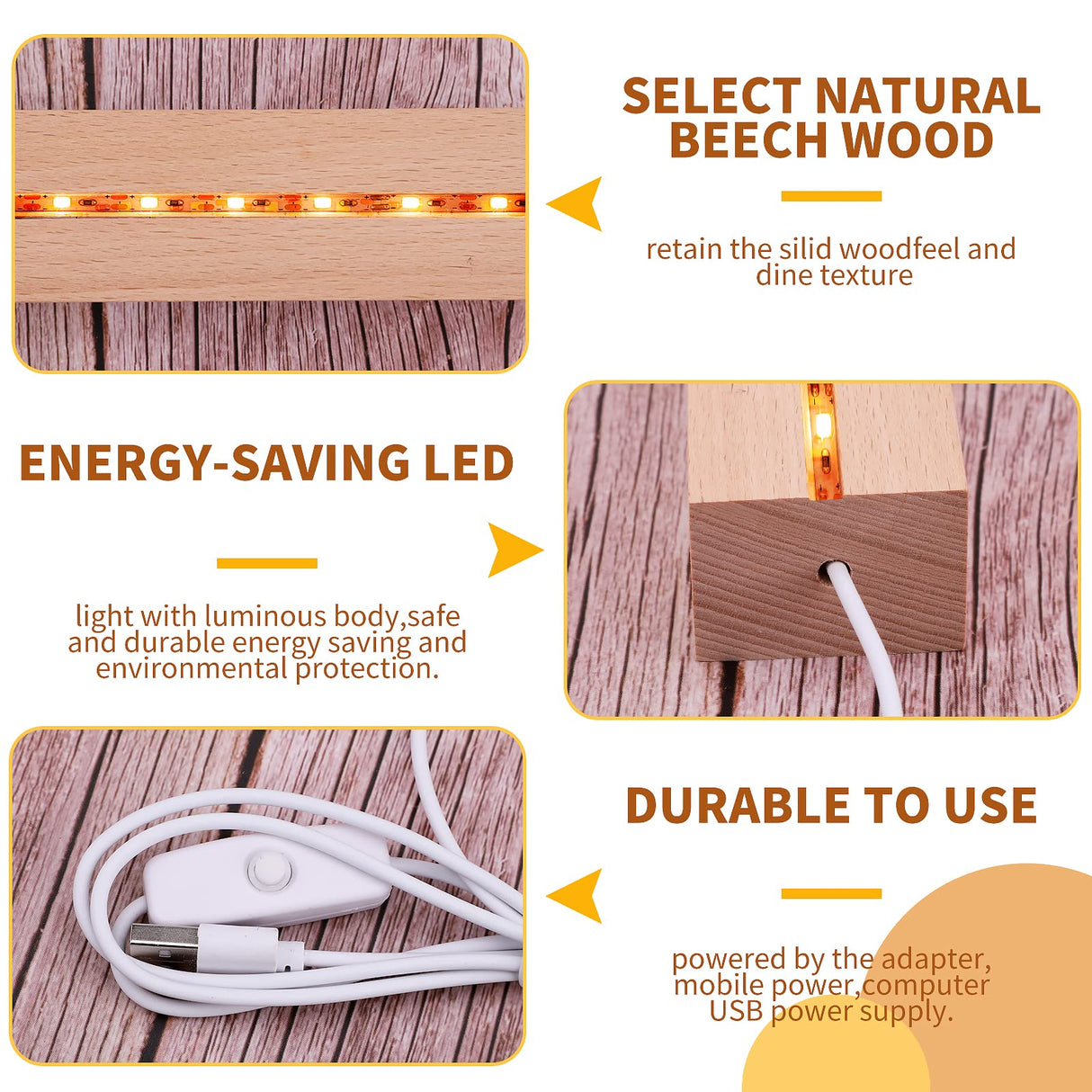 SELECT NATURAL BEECH WOOD

retain the silid woodfeel and dine texture

ENERGY-SAVING LED

light with luminous body,safe and durable energy saving and environmental protection.

DURABLE TO USE

powered by the adapter, mobile power,computer USB power supply.