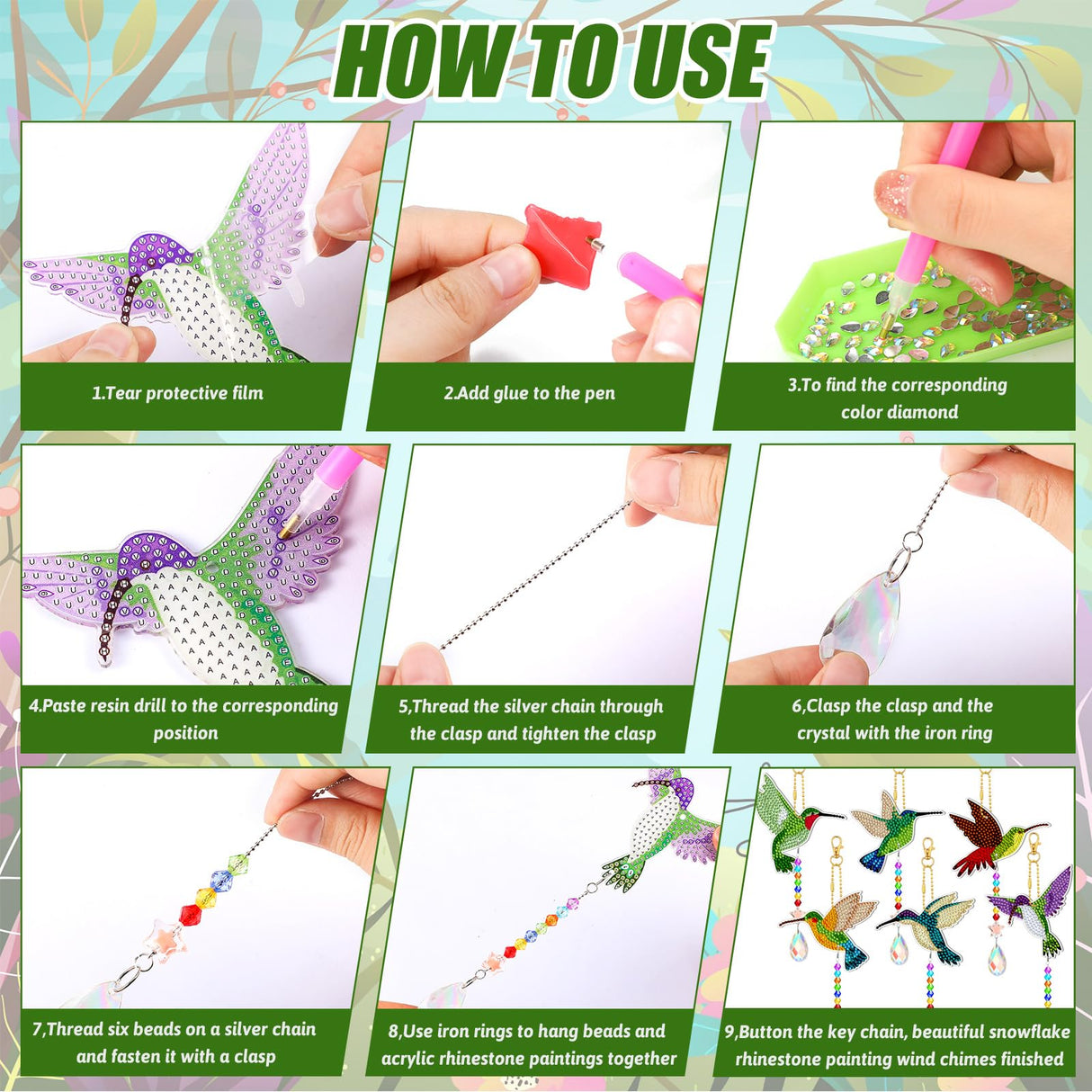 HOW TO USE

1.Tear protective film

2.Add glue to the pen

3.To find the corresponding color diamond

4.Paste resin drill to the corresponding position

5,Thread the silver chain through the clasp and tighten the clasp

6,Clasp the clasp and the crystal with the iron ring

7,Thread six beads on a silver chain and fasten it with a clasp

8,Use iron rings to hang beads and acrylic rhinestone paintings together

9,Button the key chain, beautiful snowflake rhinestone painting wind chimes finished