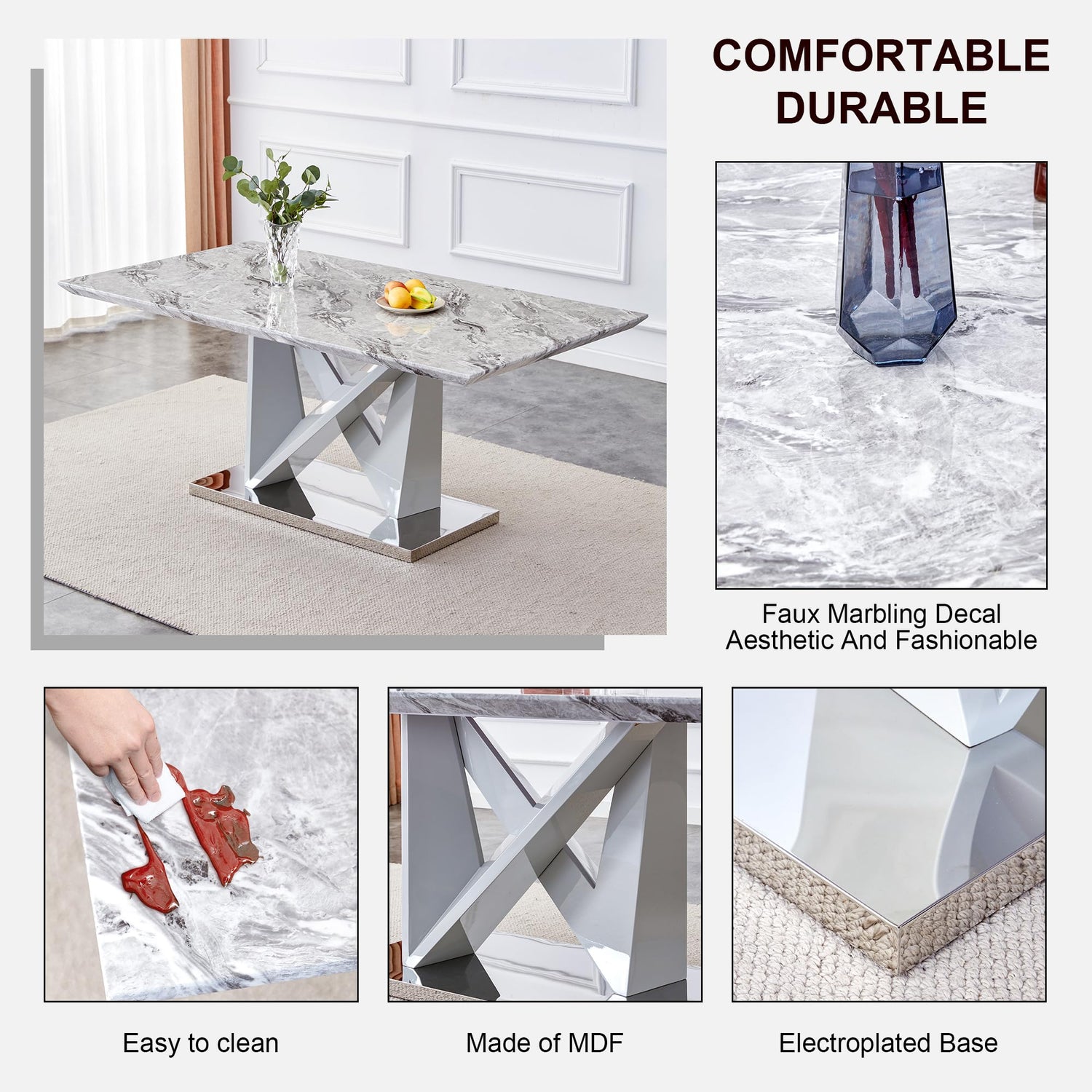 COMFORTABLE
DURABLE

Faux Marbling Decal
Aesthetic And Fashionable

Easy to clean

Made of MDF

Electroplated Base