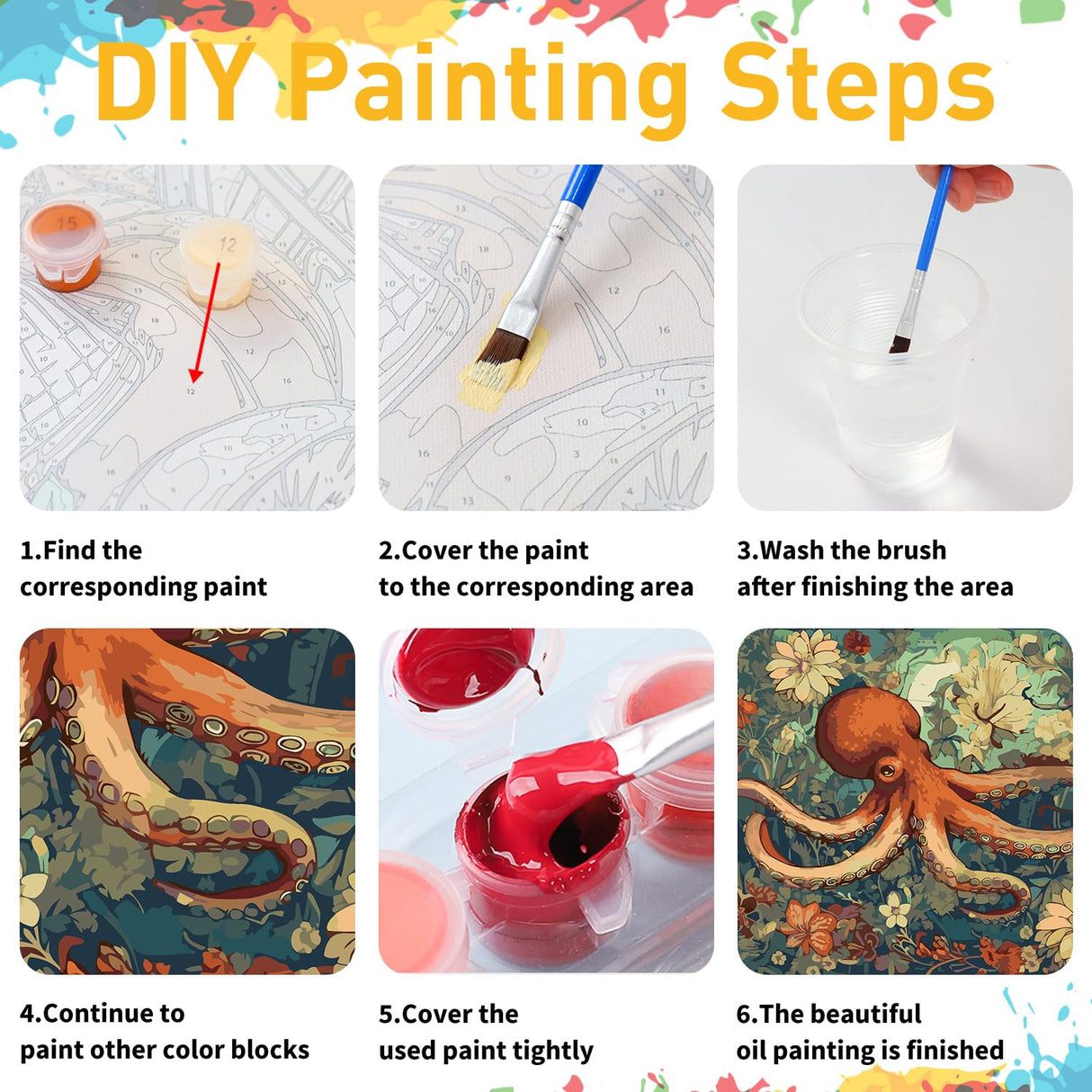 DIY Painting Steps

15

12

1.Find the corresponding paint

2.Cover the paint to the corresponding area

3.Wash the brush after finishing the area

4.Continue to paint other color blocks

5.Cover the used paint tightly

6.The beautiful oil painting is finished