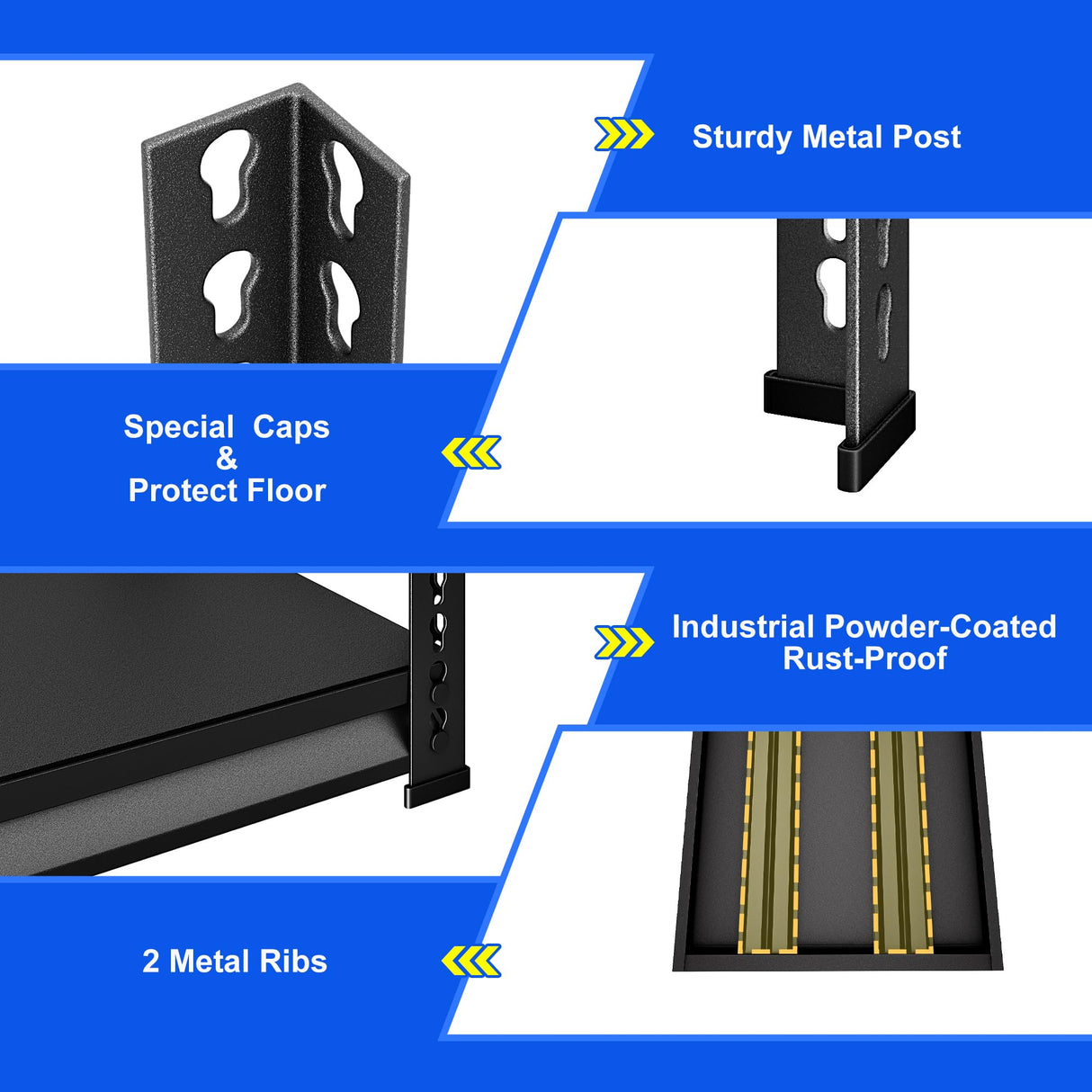 Sturdy Metal Post

Special Caps
&
Protect Floor

Industrial Powder-Coated
Rust-Proof

2 Metal Ribs