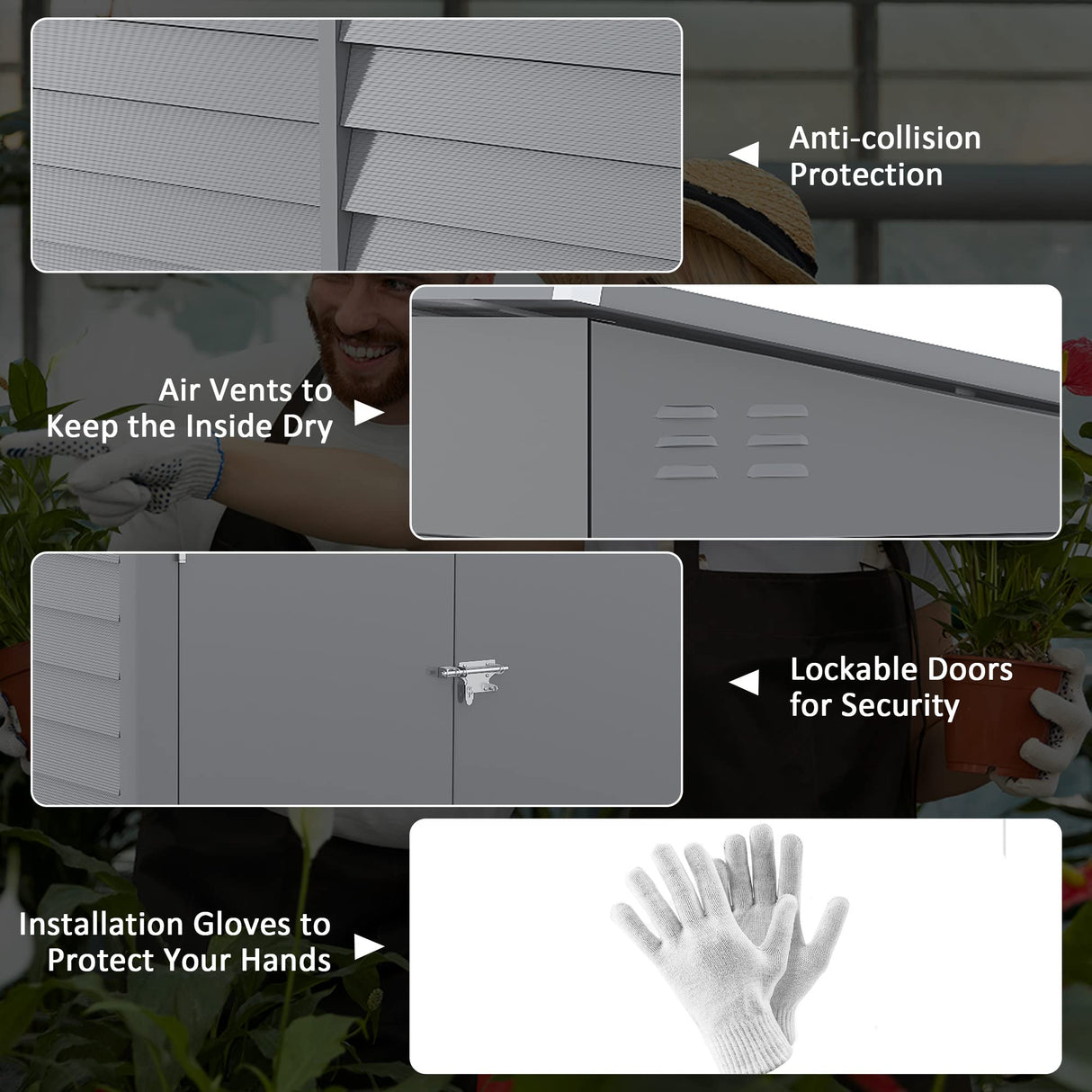 Anti-collision Protection

Air Vents to Keep the Inside Dry

Lockable Doors for Security

Installation Gloves to Protect Your Hands