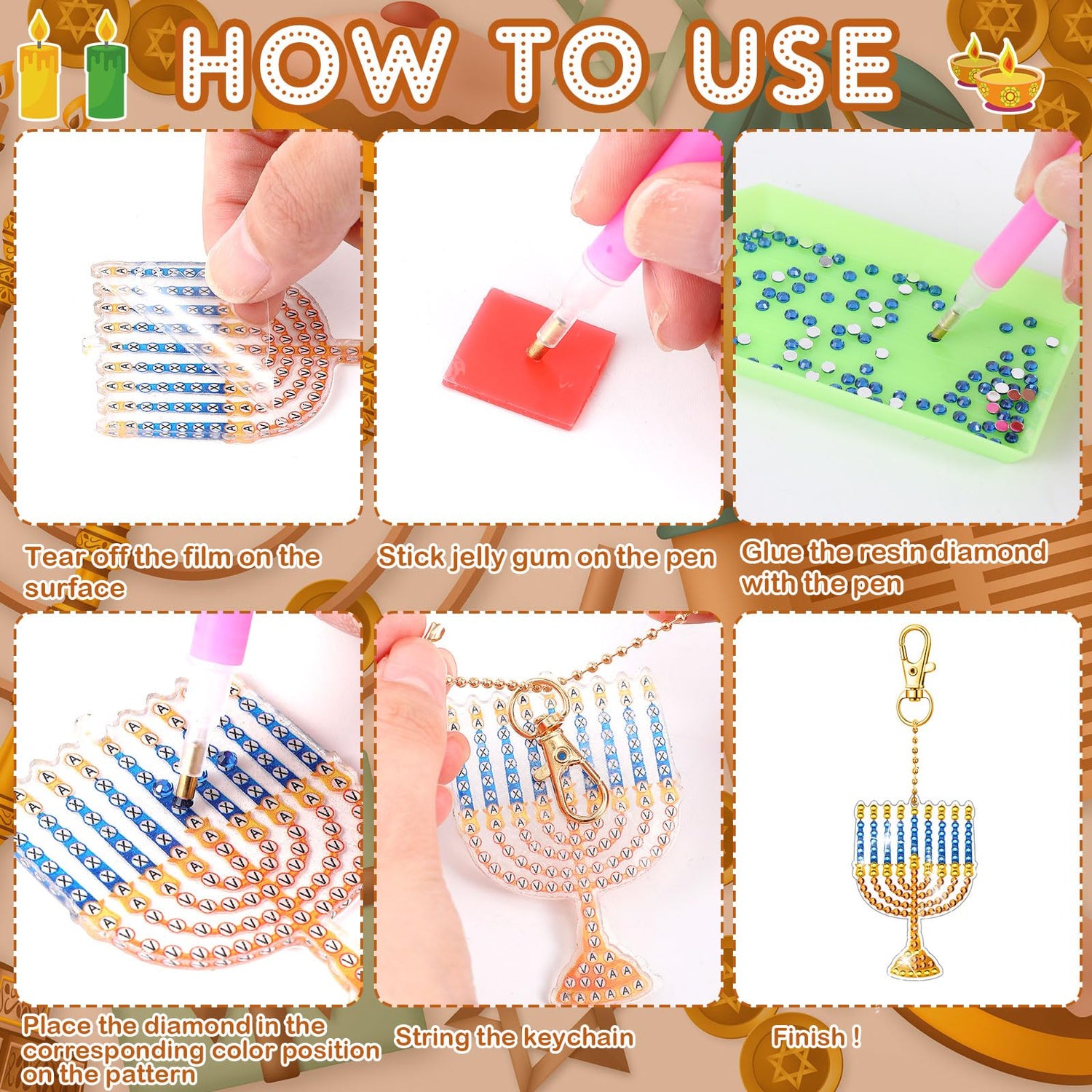 HOW TO USE

Tear off the film on the surface

Stick jelly gum on the pen

Glue the resin diamond with the pen

Place the diamond in the corresponding color position on the pattern

String the keychain

Finish !