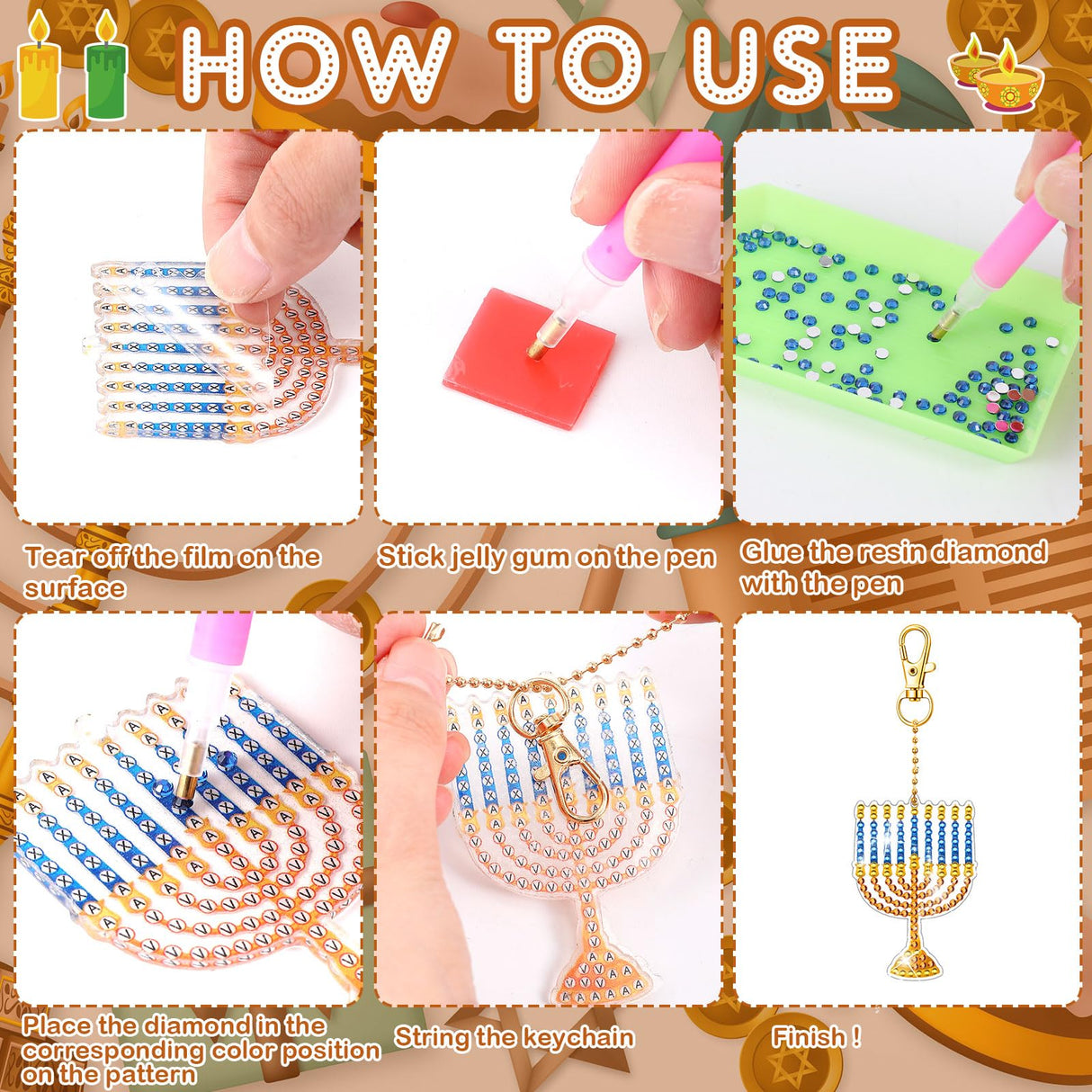 HOW TO USE

Tear off the film on the surface

Stick jelly gum on the pen

Glue the resin diamond with the pen

Place the diamond in the corresponding color position on the pattern

String the keychain

Finish !