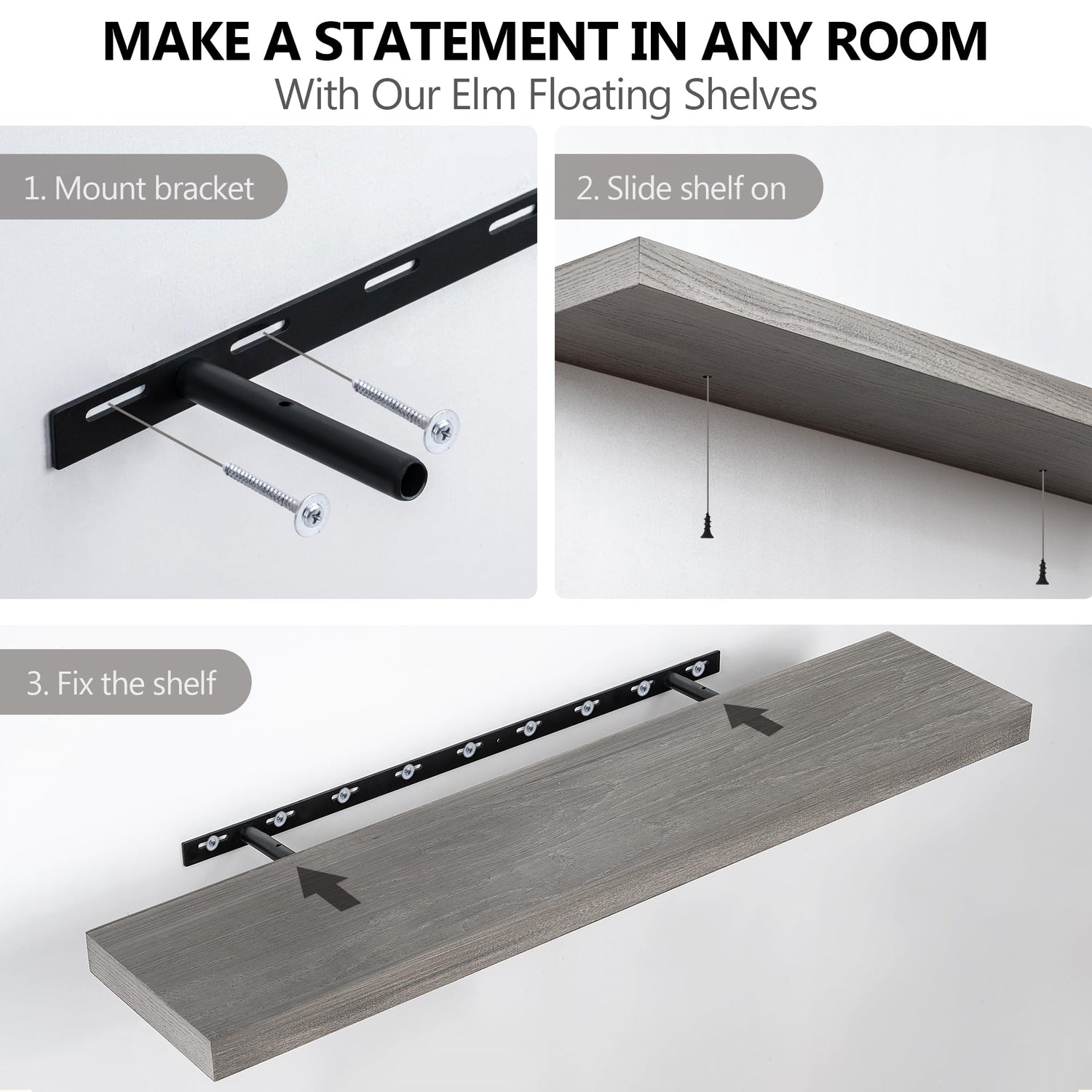 MAKE A STATEMENT IN ANY ROOM
With Our Elm Floating Shelves

1. Mount bracket

2. Slide shelf on

3. Fix the shelf