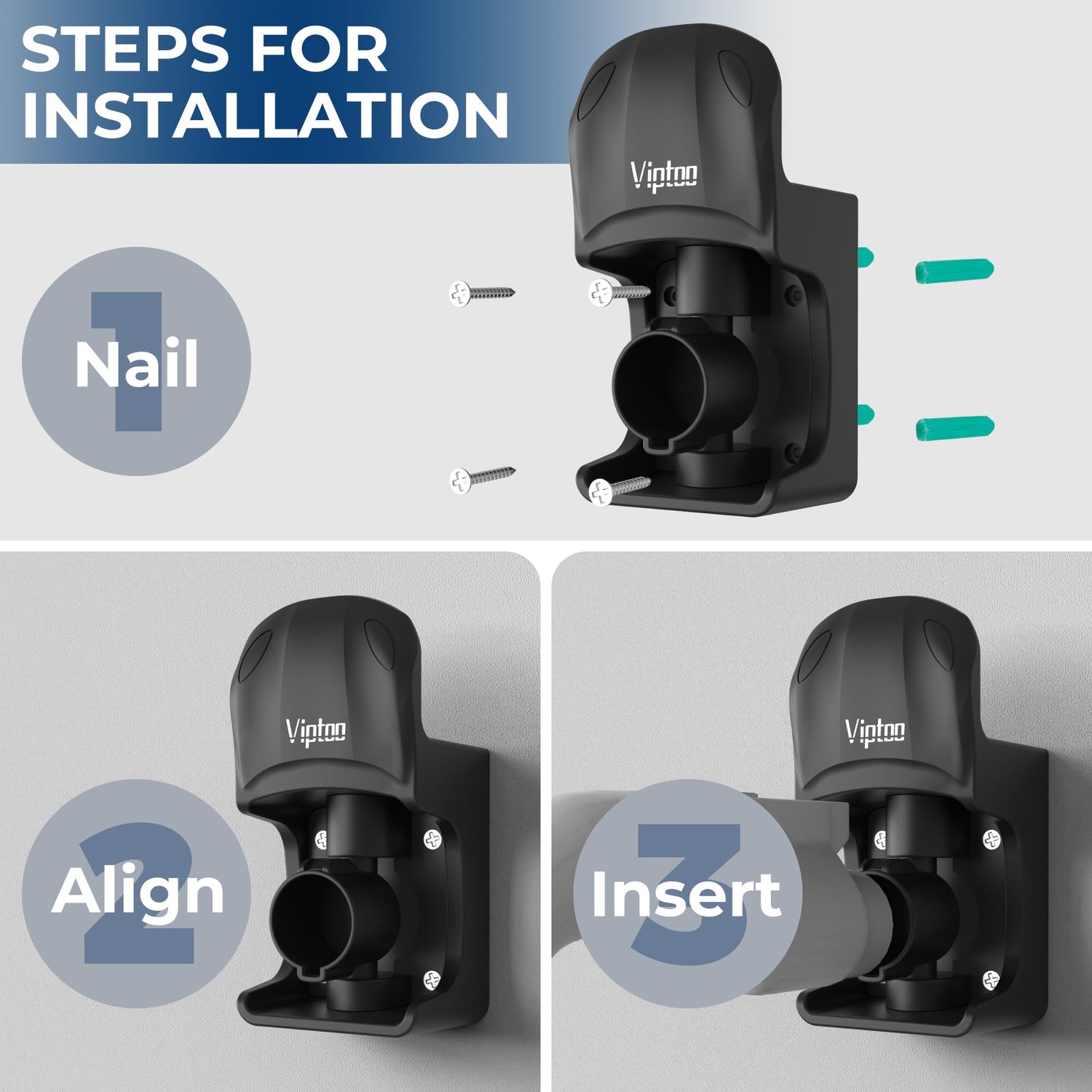 STEPS FOR INSTALLATION

Viptoo

1 Nail

Viptoo

2 Align

Viptoo

3 Insert