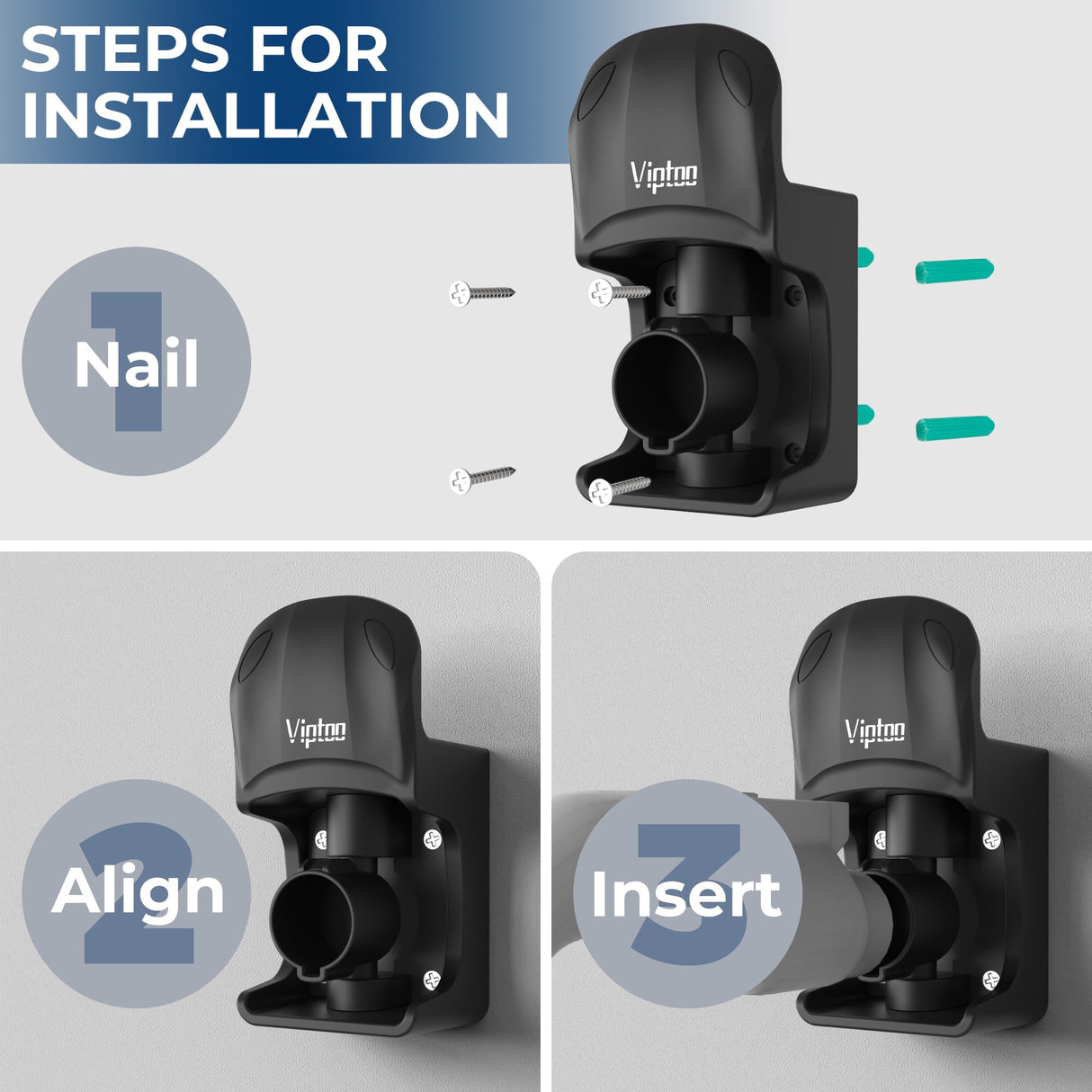 STEPS FOR INSTALLATION

Viptoo

1 Nail

Viptoo

2 Align

Viptoo

3 Insert