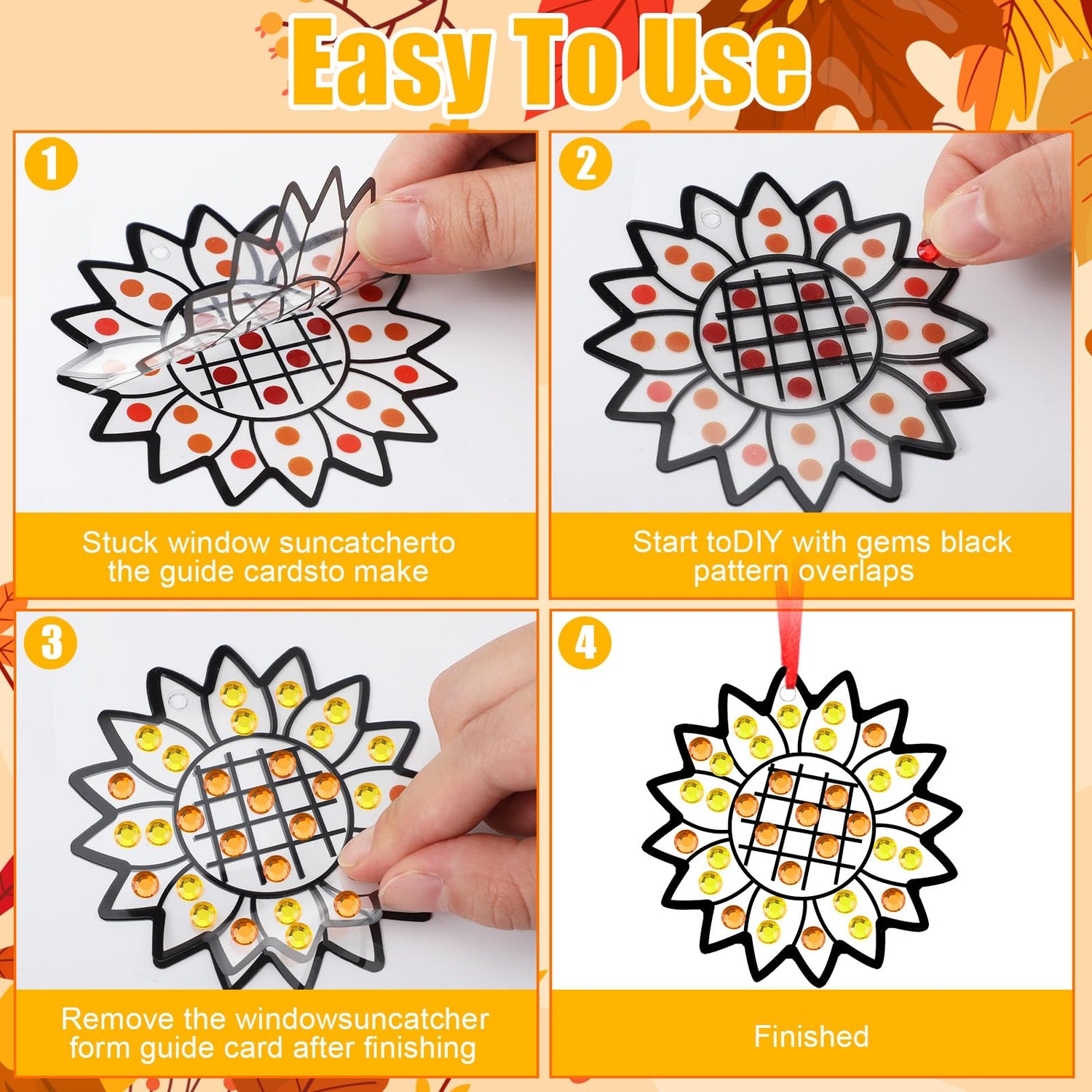 Easy To Use

1

Stuck window suncatcherto the guide cardsto make

2

Start toDIY with gems black pattern overlaps

3

Remove the windowsuncatcher form guide card after finishing

4

Finished